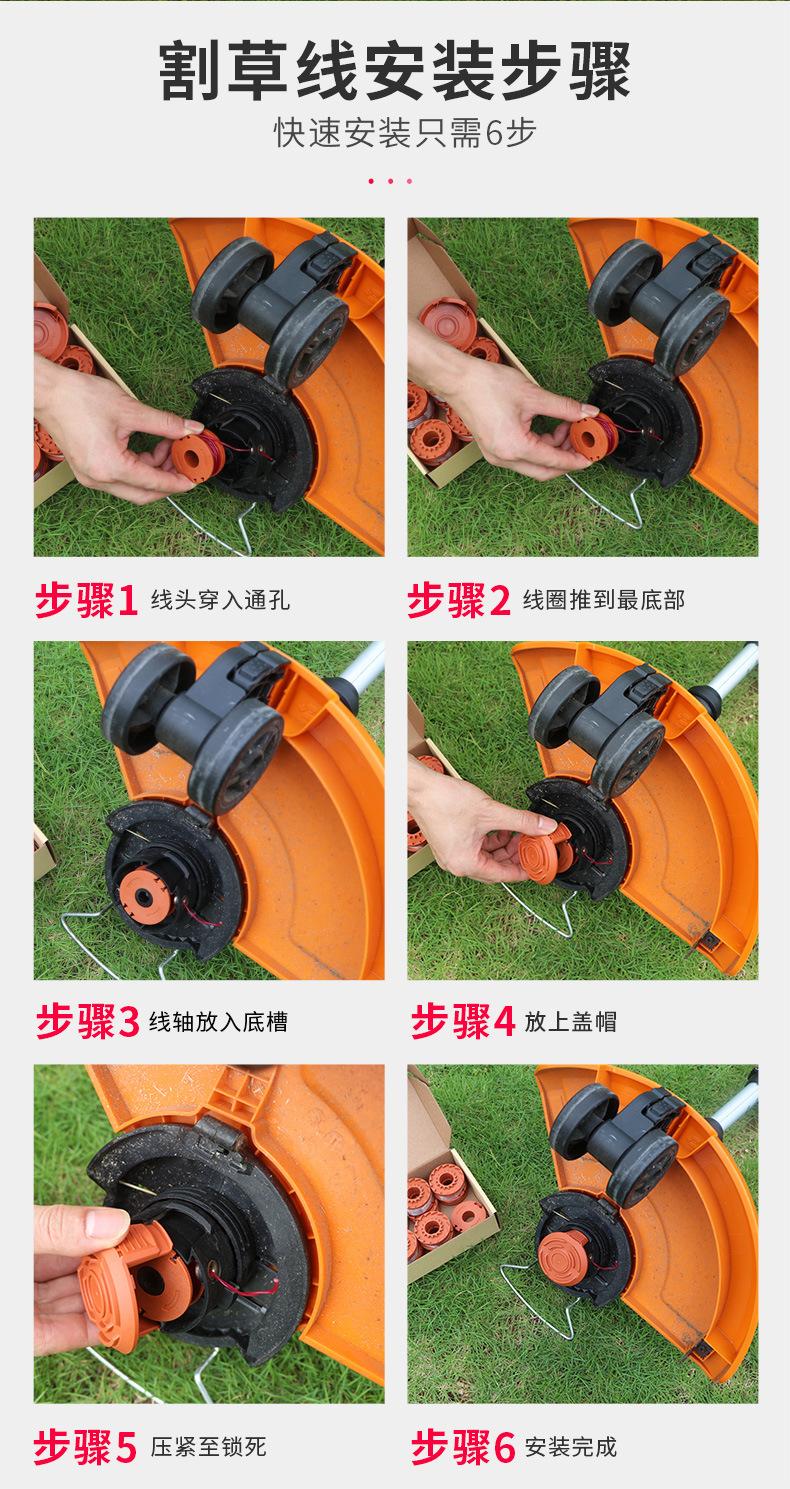 割草线安装步骤

快速安装只需6步

步骤1 线头穿入通孔

步骤2 线圈推到最底部

步骤3 线轴放入底槽

步骤4 放上盖帽

步骤5 压紧至锁死

步骤6 安装完成