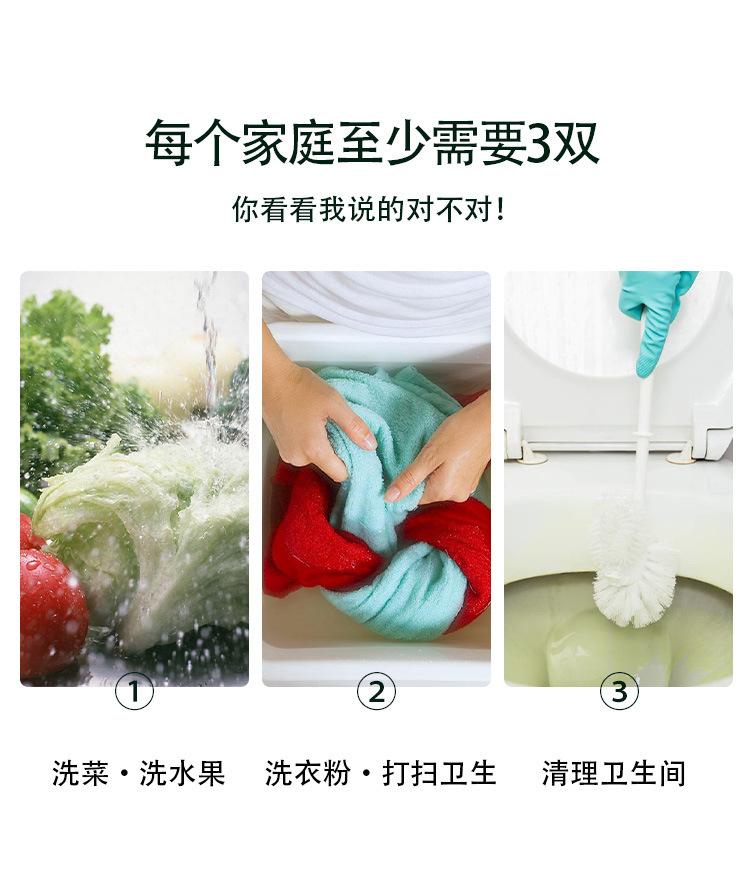 每个家庭至少需要3双

你看看我说的对不对！

①

洗菜·洗水果

②

洗衣粉·打扫卫生

③

清理卫生间