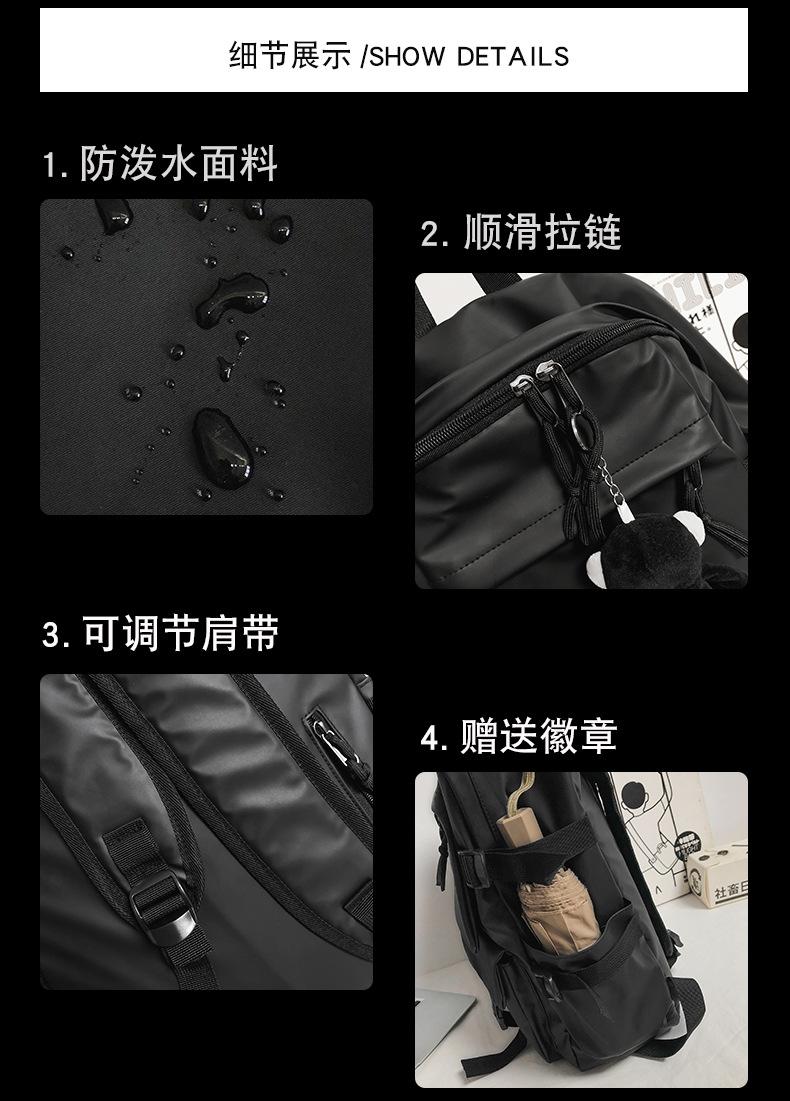 细节展示 /SHOW DETAILS

1. 防泼水面料

2. 顺滑拉链

3. 可调节肩带

4. 赠送徽章

社畜日