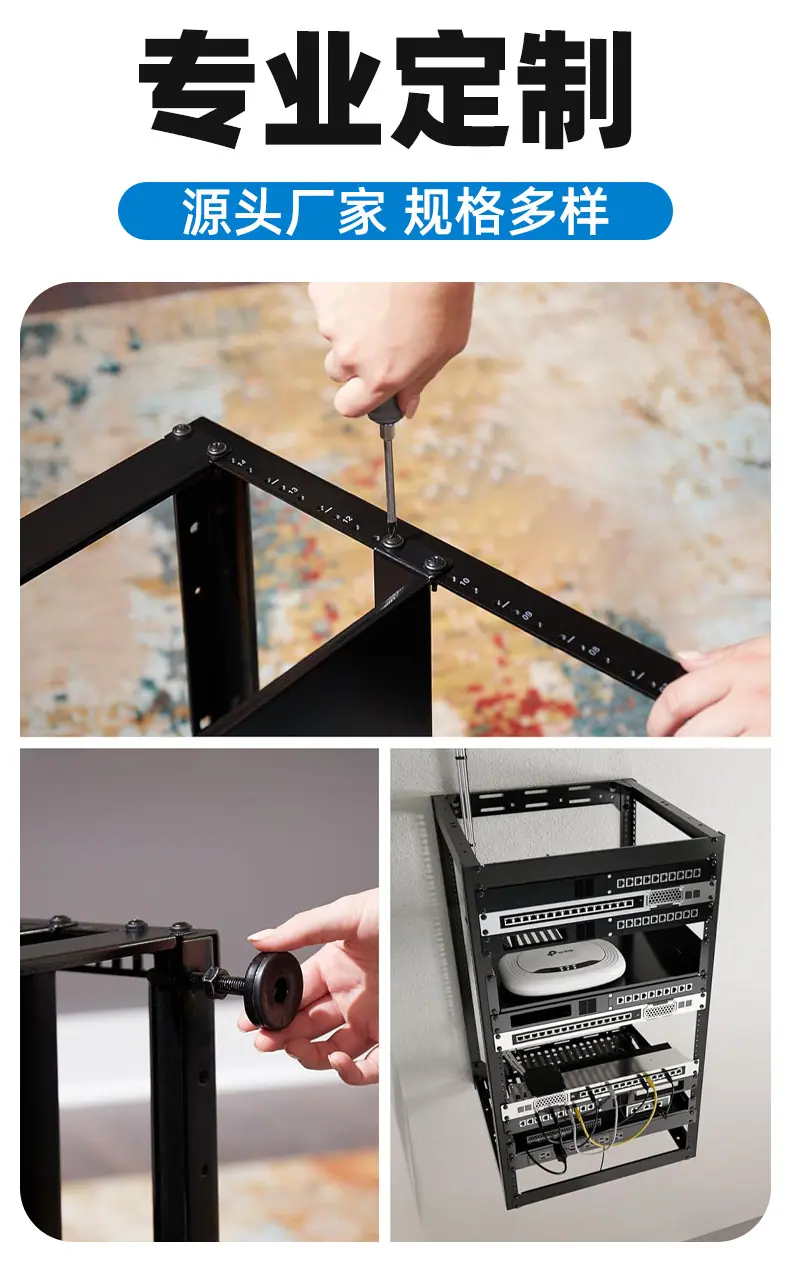 专业定制

源头厂家 规格多样