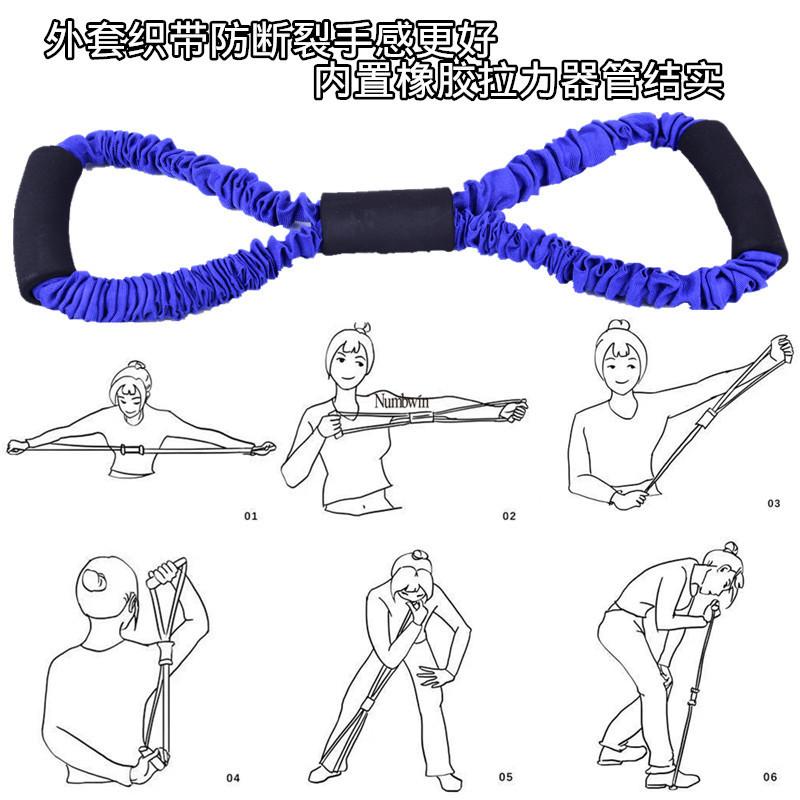 外套织带防断裂手感更好
内置橡胶拉力器管结实

Numbwin

01

02

03

04

05

06