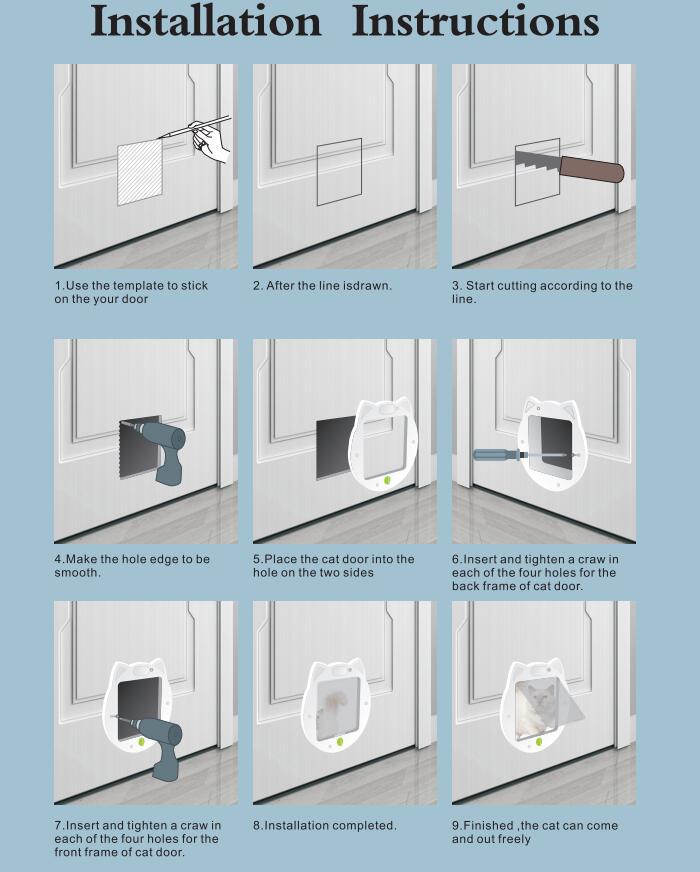 Installation Instructions

1.Use the template to stick on the your door

2. After the line isdrawn.

3. Start cutting according to the line.

4.Make the hole edge to be smooth.

5.Place the cat door into the hole on the two sides

6.Insert and tighten a craw in each of the four holes for the back frame of cat door.

7.Insert and tighten a craw in each of the four holes for the front frame of cat door.

8.Installation completed.

9.Finished ,the cat can come and out freely