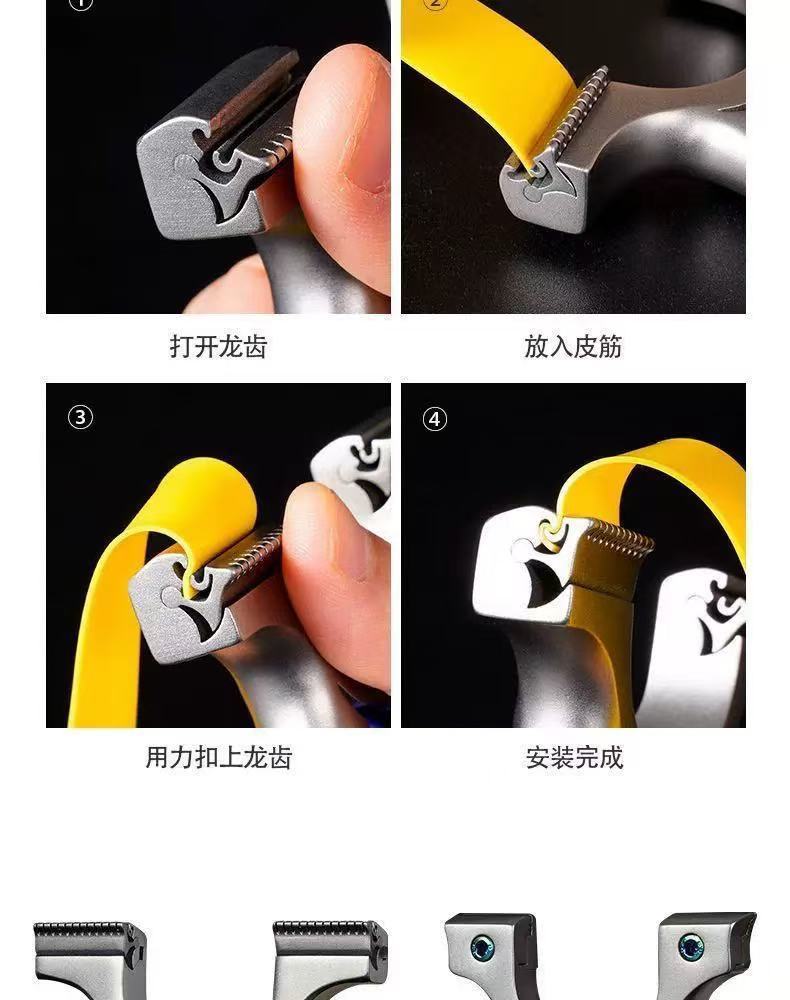 ①
②
打开龙齿
放入皮筋
③
④
用力扣上龙齿
安装完成