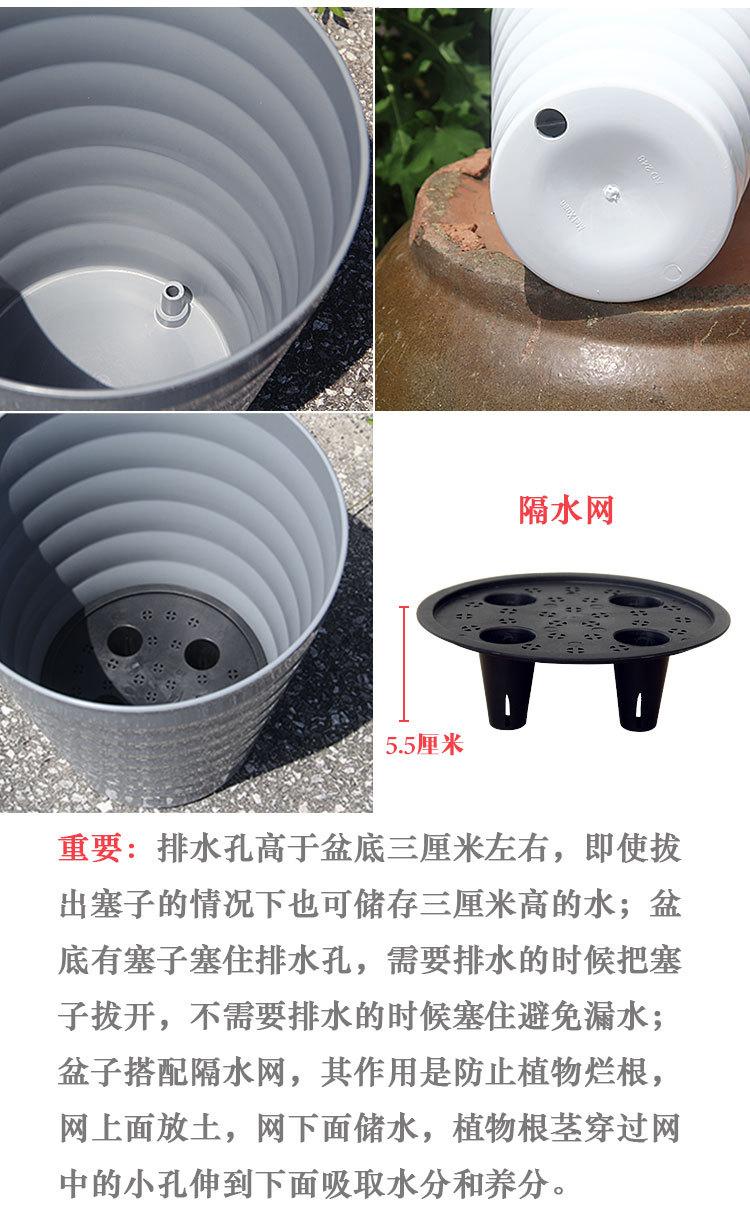 隔水网

5.5厘米

重要：排水孔高于盆底三厘米左右，即使拔出塞子的情况下也可储存三厘米高的水；盆底有塞子塞住排水孔，需要排水的时候把塞子拔开，不需要排水的时候塞住避免漏水；盆子搭配隔水网，其作用是防止植物烂根，网上面放土，网下面储水，植物根茎穿过网中的小孔伸到下面吸取水分和养分。