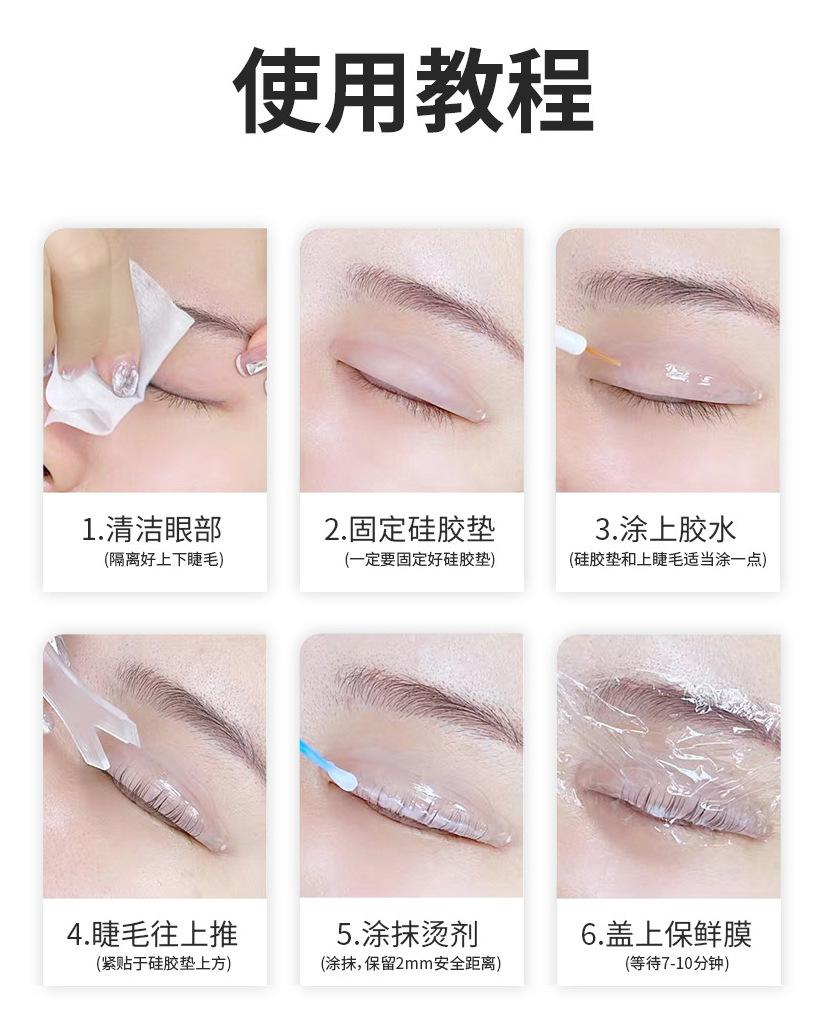 使用教程

1.清洁眼部
(隔离好上下睫毛)

2.固定硅胶垫
(一定要固定好硅胶垫)

3.涂上胶水
(硅胶垫和上睫毛适当涂一点)

4.睫毛往上推
(紧贴于硅胶垫上方)

5.涂抹烫剂
(涂抹，保留2mm安全距离)

6.盖上保鲜膜
(等待7-10分钟)