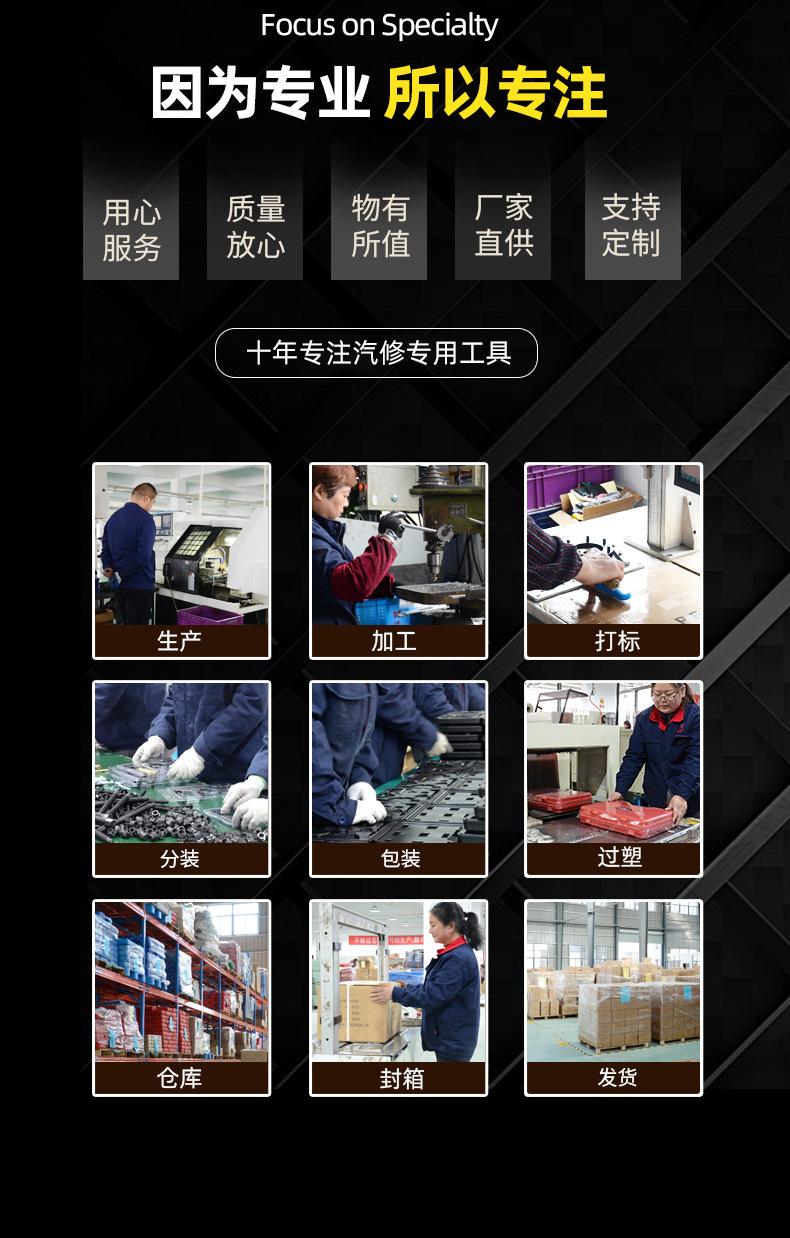 Focus on Specialty

因为专业 所以专注

用心服务

质量放心

物有所值

厂家直供

支持定制

十年专注汽修专用工具

生产

加工

打标

分装

包装

过塑

仓库

封箱

发货