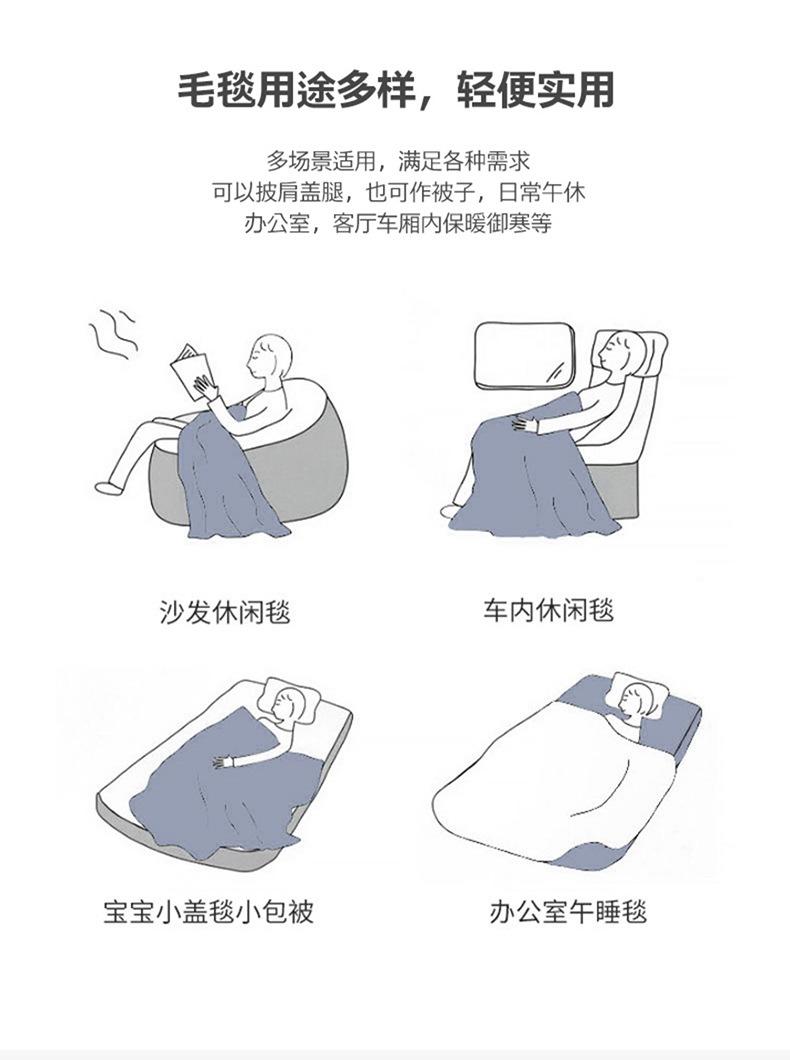 毛毯用途多样，轻便实用

多场景适用，满足各种需求
可以披肩盖腿，也可作被子，日常午休
办公室，客厅车厢内保暖御寒等

沙发休闲毯

车内休闲毯

宝宝小盖毯小包被

办公室午睡毯