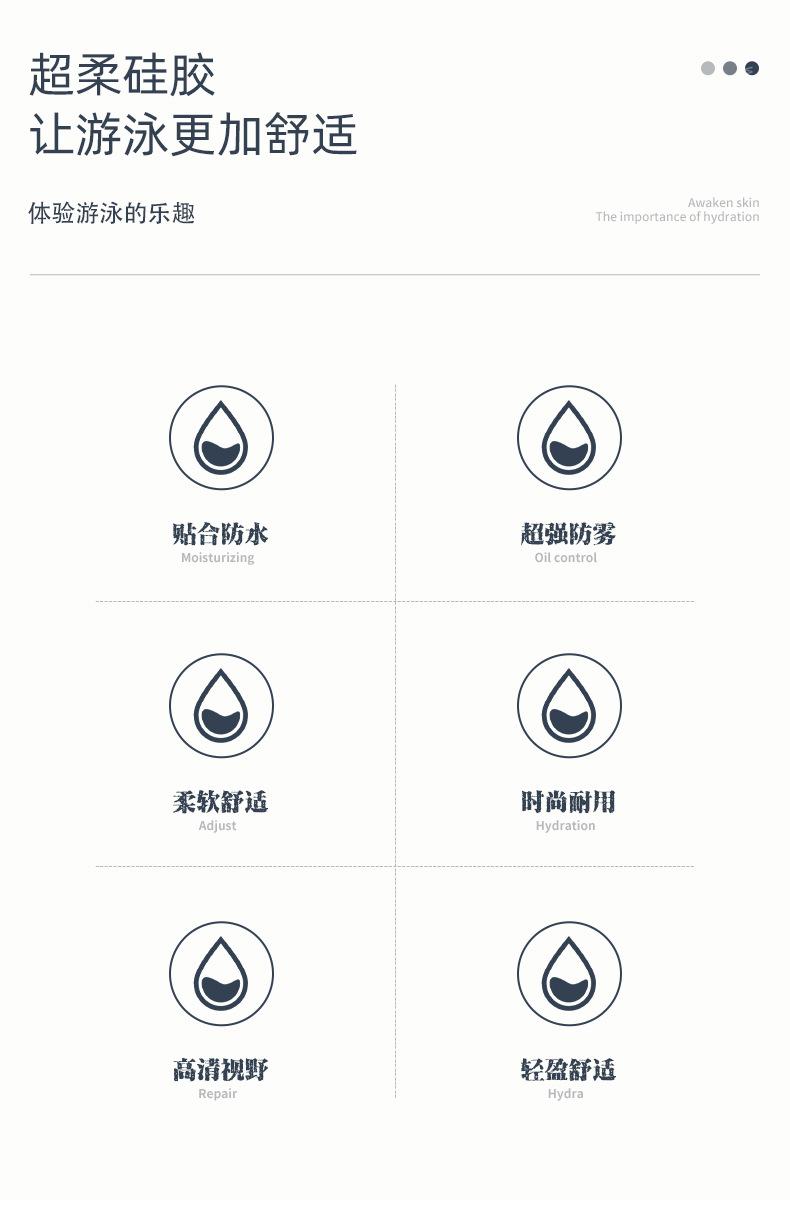 超柔硅胶
让游泳更加舒适

体验游泳的乐趣

Awaken skin
The importance of hydration

贴合防水
Moisturizing

超强防雾
Oil control

柔软舒适
Adjust

时尚耐用
Hydration

高清视野
Repair

轻盈舒适
Hydra