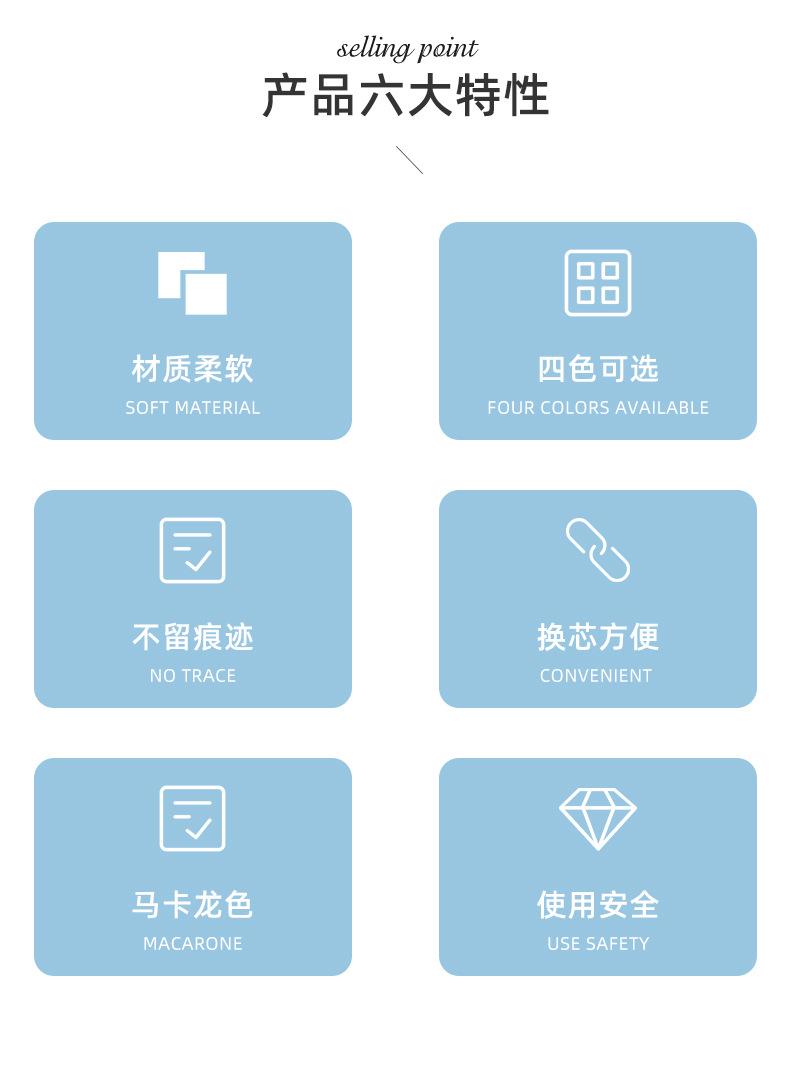 selling point
产品六大特性

材质柔软
SOFT MATERIAL

四色可选
FOUR COLORS AVAILABLE

不留痕迹
NO TRACE

换芯方便
CONVENIENT

马卡龙色
MACARONE

使用安全
USE SAFETY