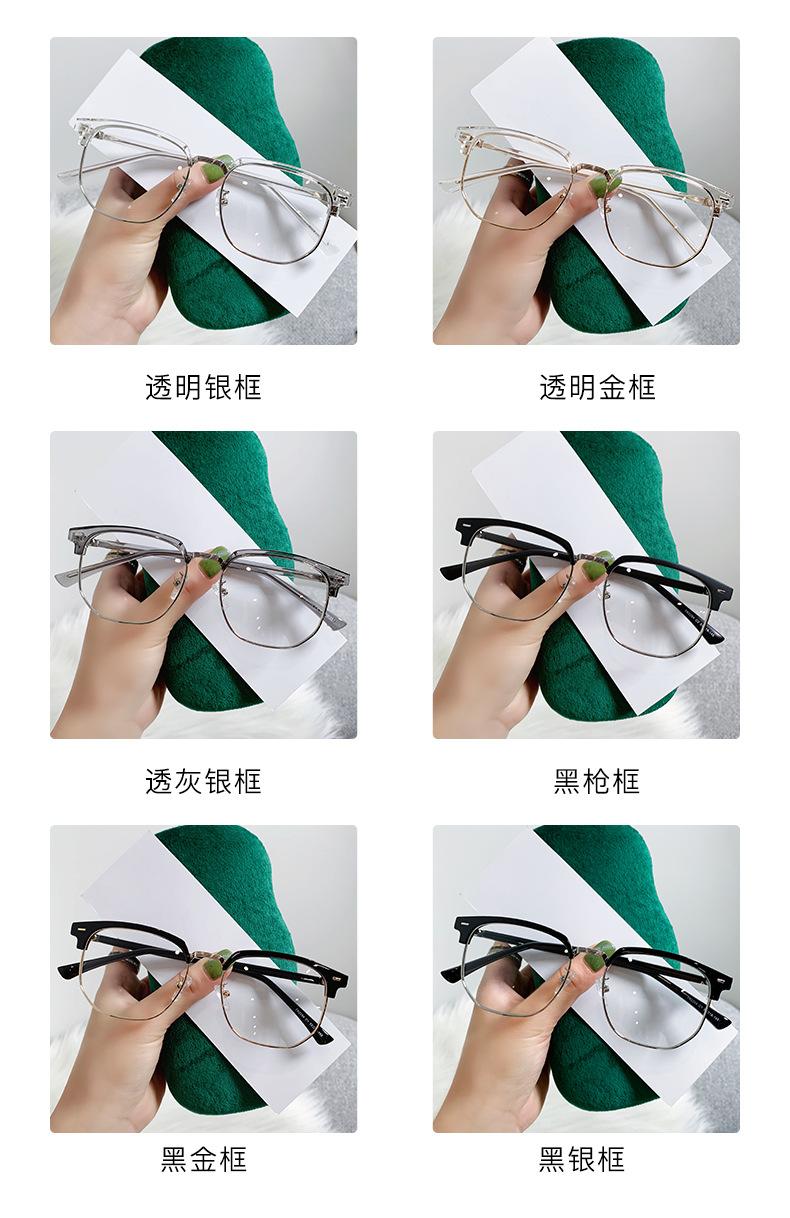 透明银框

透明金框

透灰银框

黑枪框

黑金框

黑银框