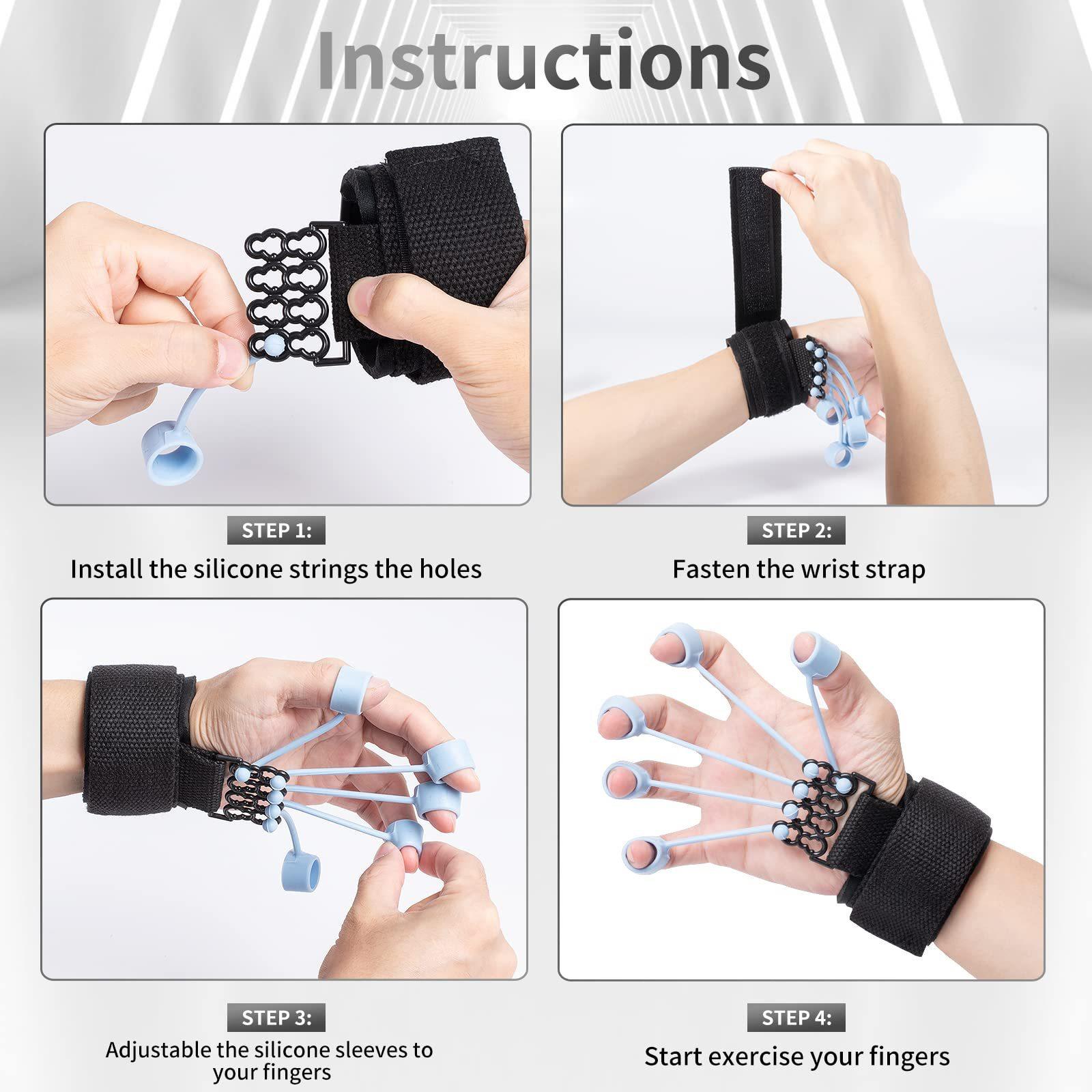 Instructions

STEP 1:
Install the silicone strings the holes

STEP 2:
Fasten the wrist strap

STEP 3:
Adjustable the silicone sleeves to your fingers

STEP 4:
Start exercise your fingers