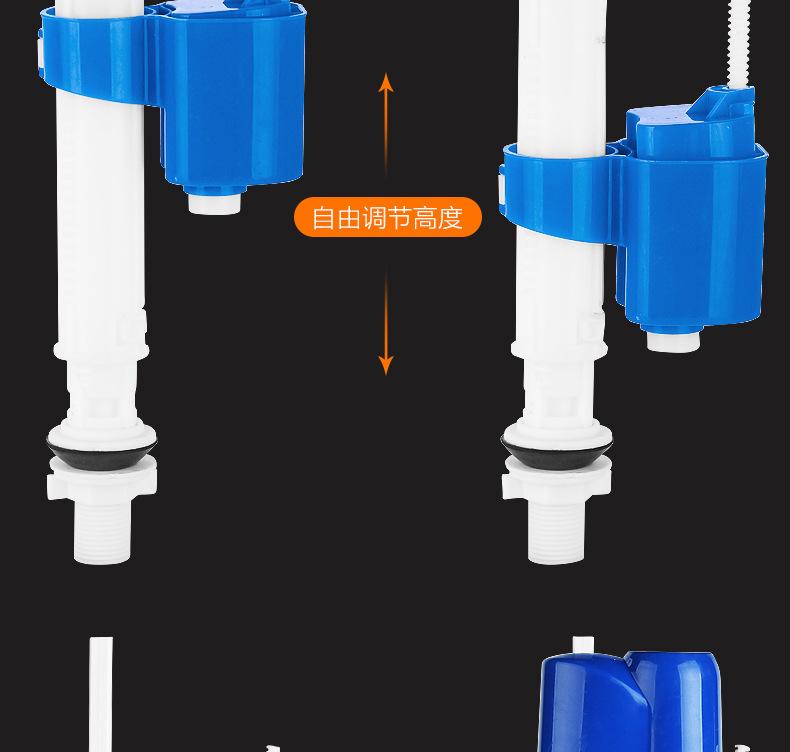 自由调节高度