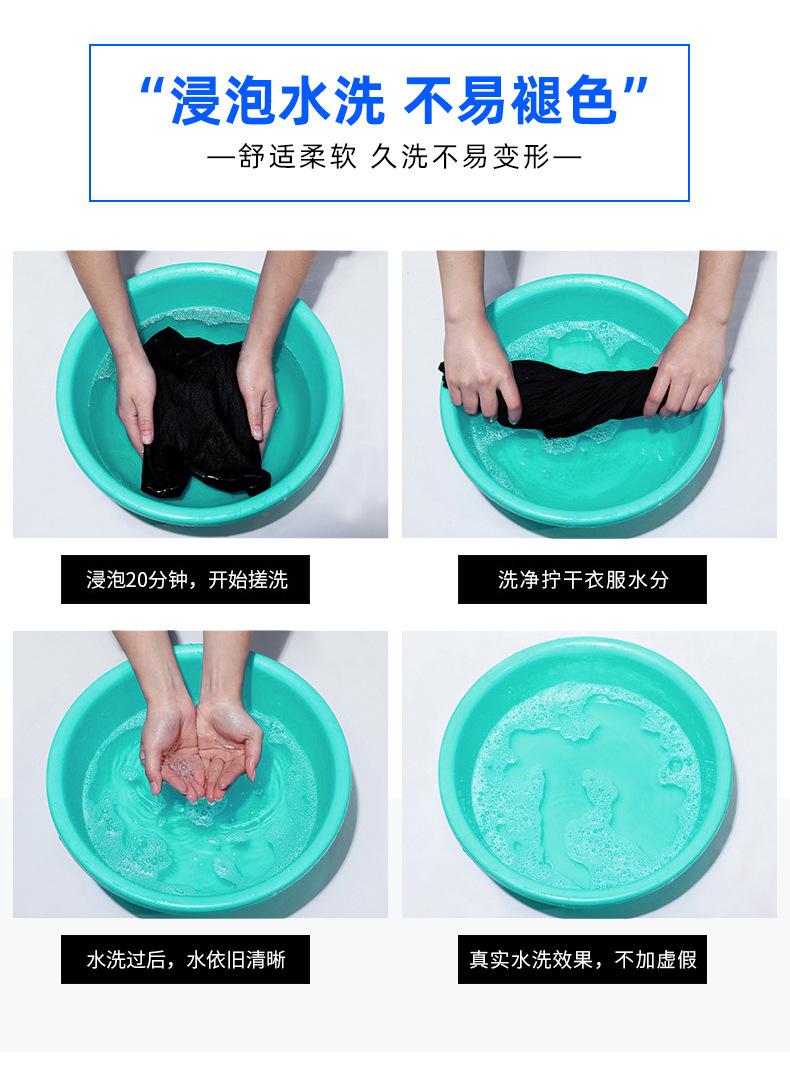 “浸泡水洗 不易褪色”

—舒适柔软 久洗不易变形—

浸泡20分钟，开始搓洗

洗净拧干衣服水分

水洗过后，水依旧清晰

真实水洗效果，不加虚假