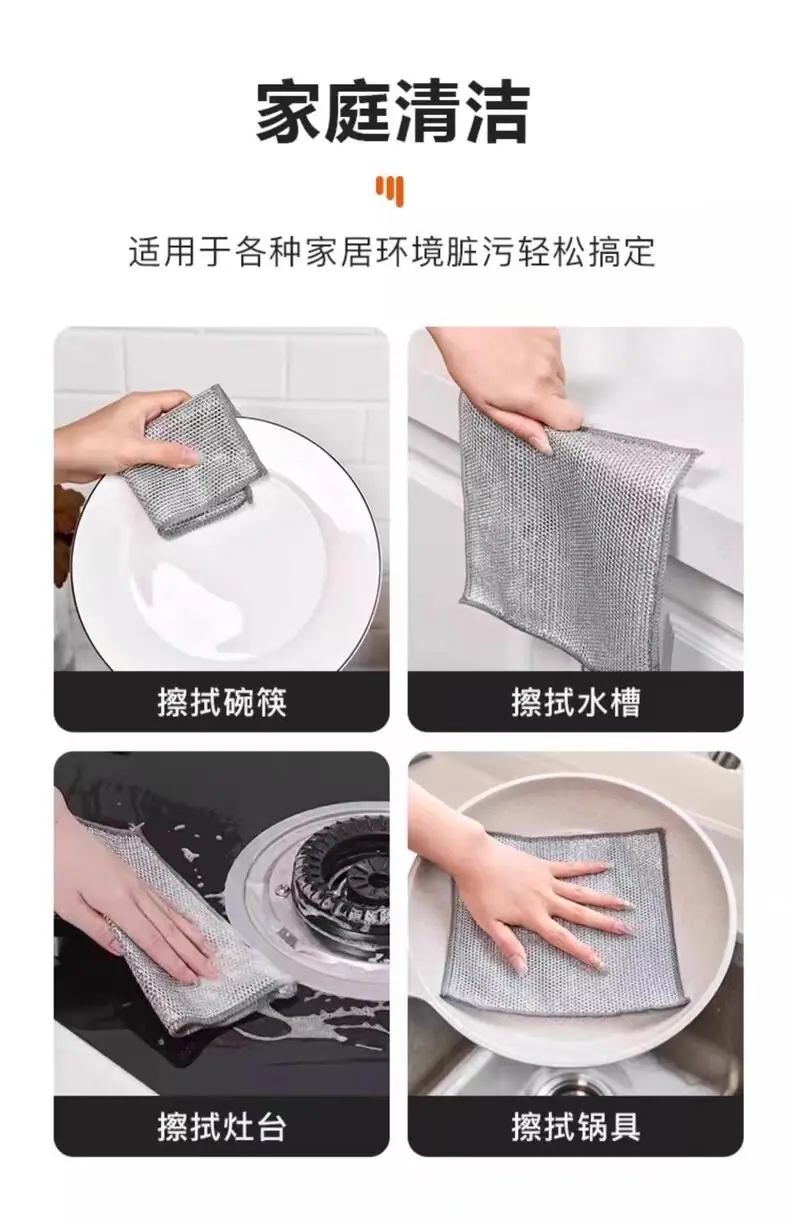 家庭清洁

适用于各种家居环境脏污轻松搞定

擦拭碗筷

擦拭水槽

擦拭灶台

擦拭锅具