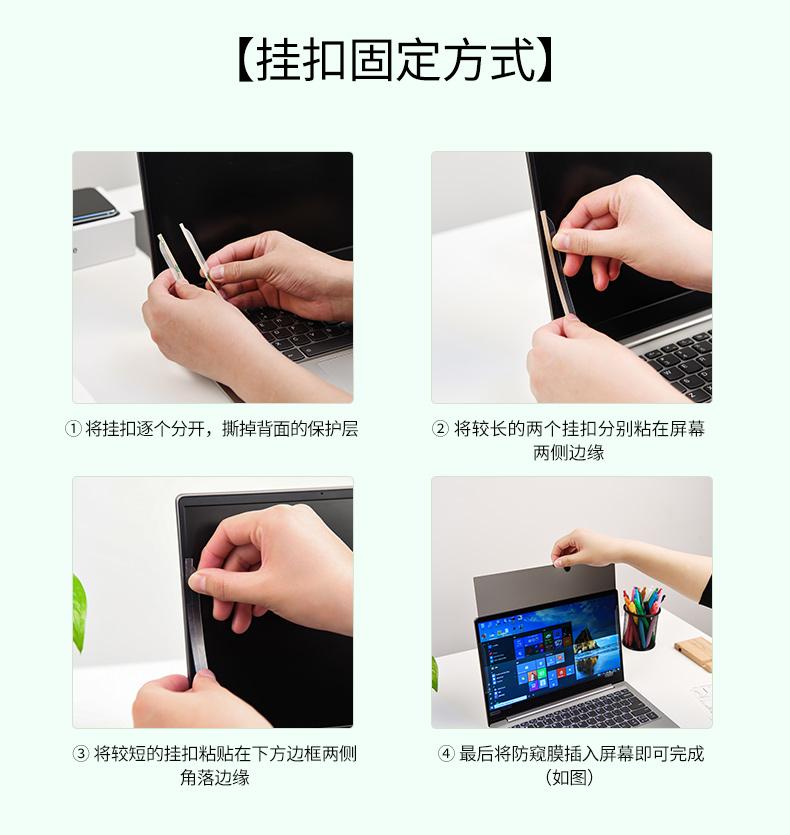 【挂扣固定方式】

① 将挂扣逐个分开，撕掉背面的保护层

② 将较长的两个挂扣分别粘在屏幕两侧边缘

③ 将较短的挂扣粘贴在下方边框两侧角落边缘

④ 最后将防窥膜插入屏幕即可完成（如图）