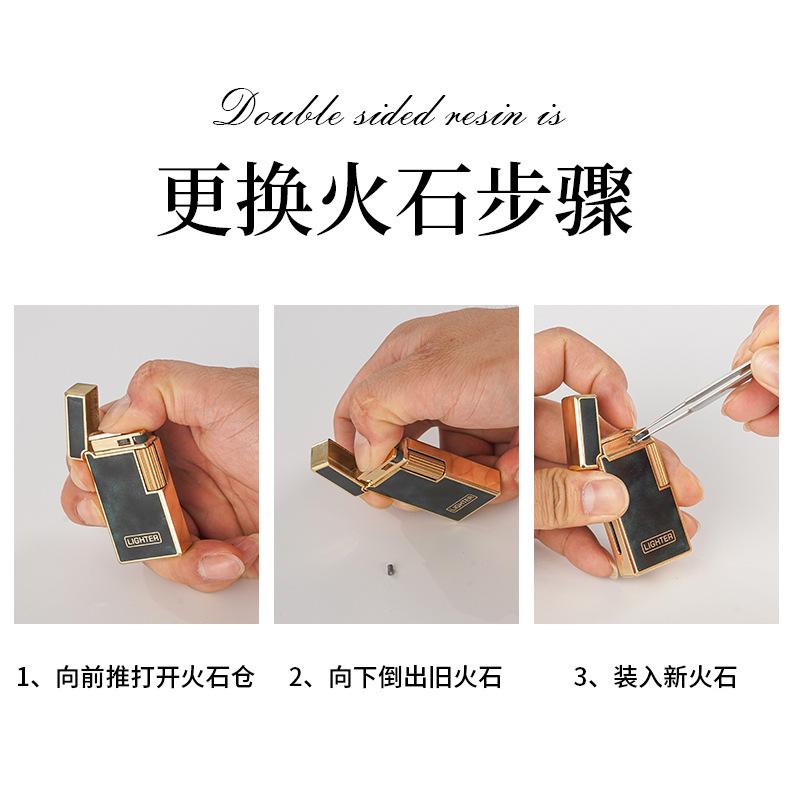 Double sided resin is

更换火石步骤

LIGHTER

LIGHTER

LIGHTER

1、向前推打开火石仓

2、向下倒出旧火石

3、装入新火石