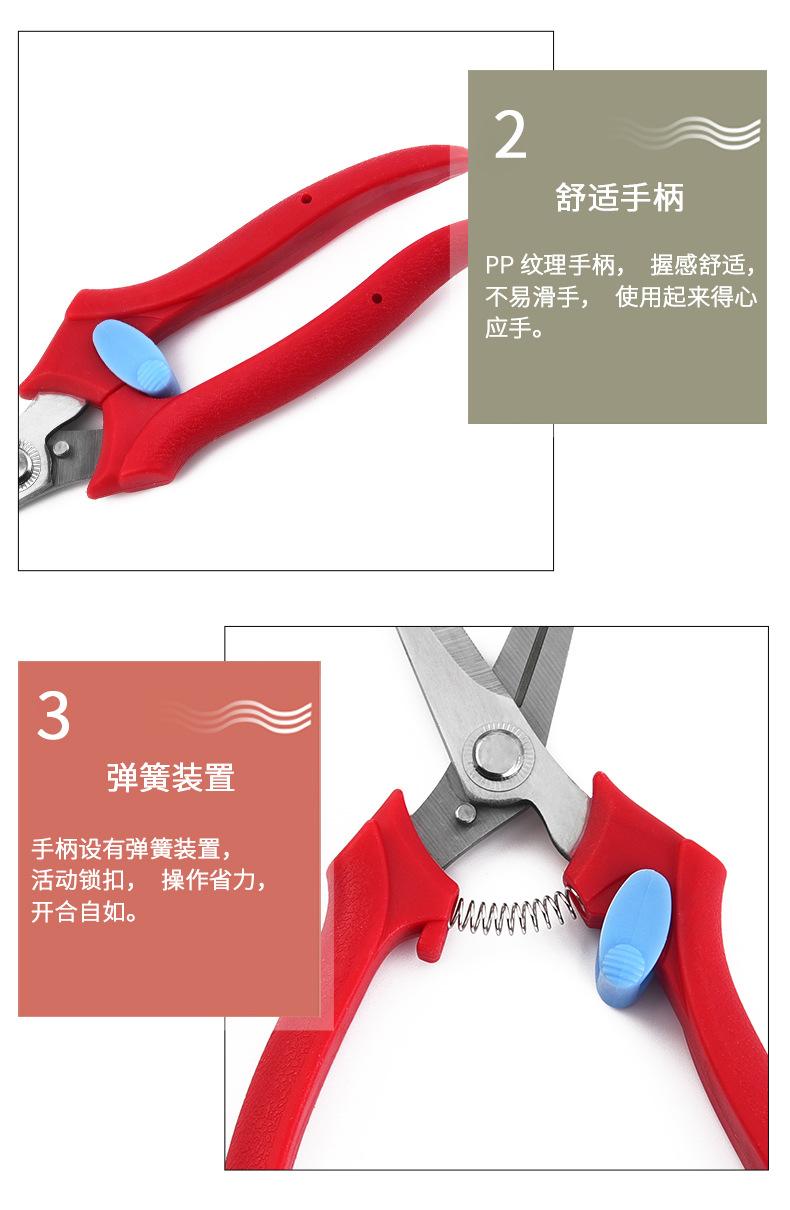 2

舒适手柄

PP 纹理手柄， 握感舒适，不易滑手， 使用起来得心应手。

3

弹簧装置

手柄设有弹簧装置，活动锁扣， 操作省力，开合自如。