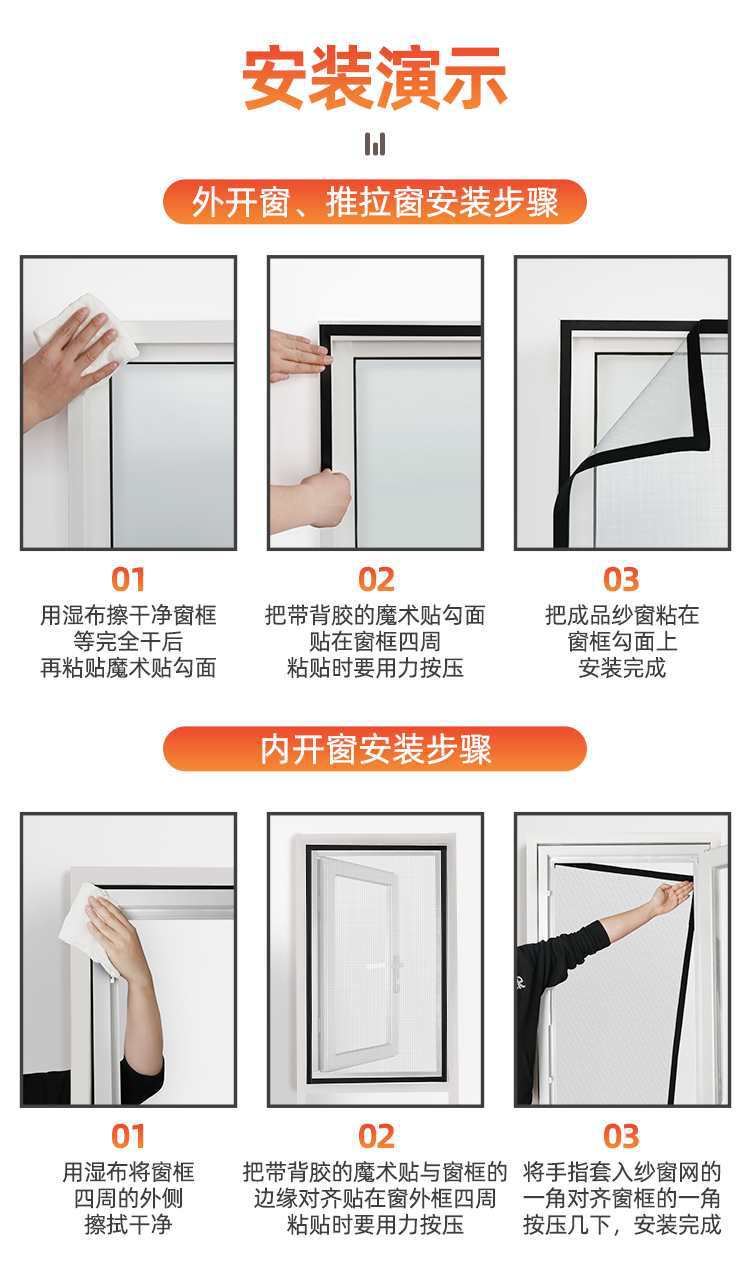 安装演示

外开窗、推拉窗安装步骤

01
用湿布擦干净窗框
等完全干后
再粘贴魔术贴勾面

02
把带背胶的魔术贴勾面
贴在窗框四周
粘贴时要用力按压

03
把成品纱窗粘在
窗框勾面上
安装完成

内开窗安装步骤

01
用湿布将窗框
四周的外侧
擦拭干净

02
把带背胶的魔术贴与窗框的
边缘对齐贴在窗外框四周
粘贴时要用力按压

03
将手指套入纱窗网的
一角对齐窗框的一角
按压几下，安装完成