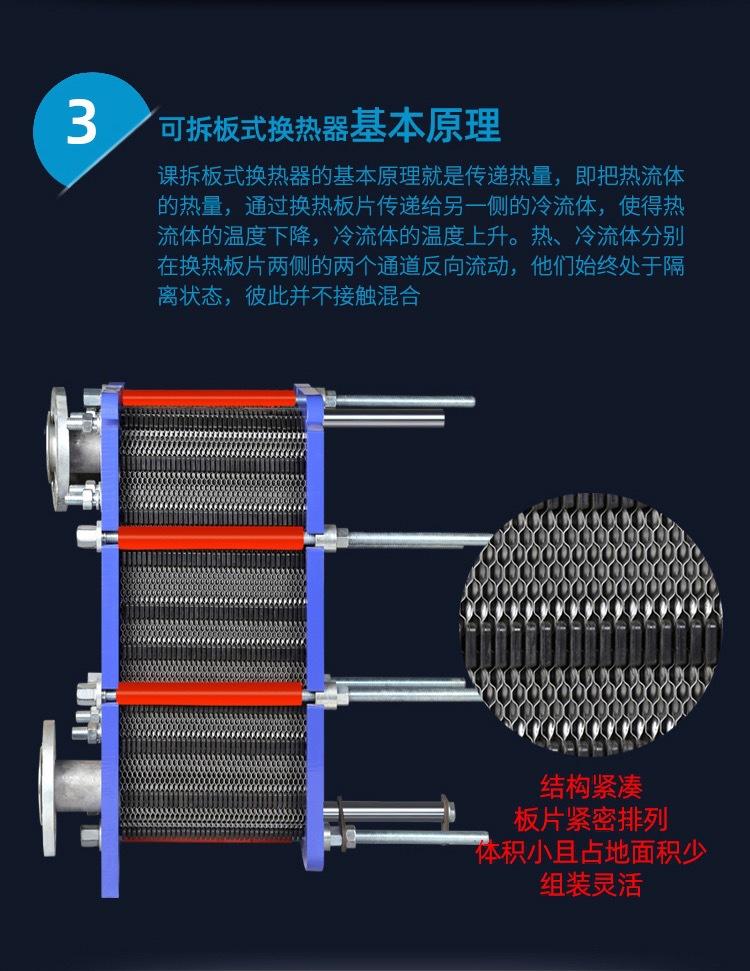 3

可拆板式换热器基本原理

课拆板式换热器的基本原理就是传递热量，即把热流体的热量，通过换热板片传递给另一侧的冷流体，使得热流体的温度下降，冷流体的温度上升。热、冷流体分别在换热板片两侧的两个通道反向流动，他们始终处于隔离状态，彼此并不接触混合

结构紧凑
板片紧密排列
体积小且占地面积少
组装灵活