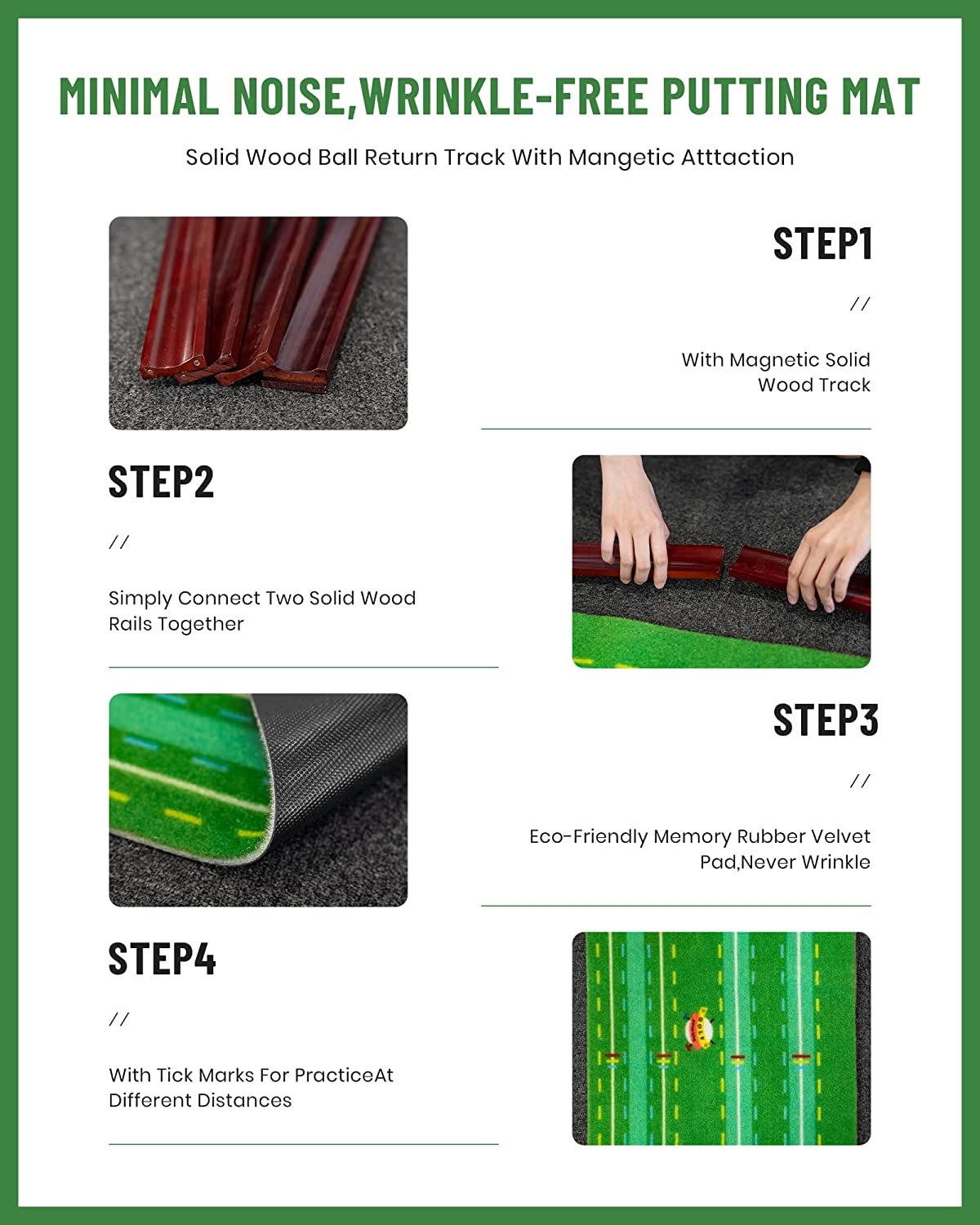 MINIMAL NOISE,WRINKLE-FREE PUTTING MAT

Solid Wood Ball Return Track With Mangetic Atttaction

STEP1

//

With Magnetic Solid Wood Track

STEP2

//

Simply Connect Two Solid Wood Rails Together

STEP3

//

Eco-Friendly Memory Rubber Velvet Pad,Never Wrinkle

STEP4

//

With Tick Marks For PracticeAt Different Distances