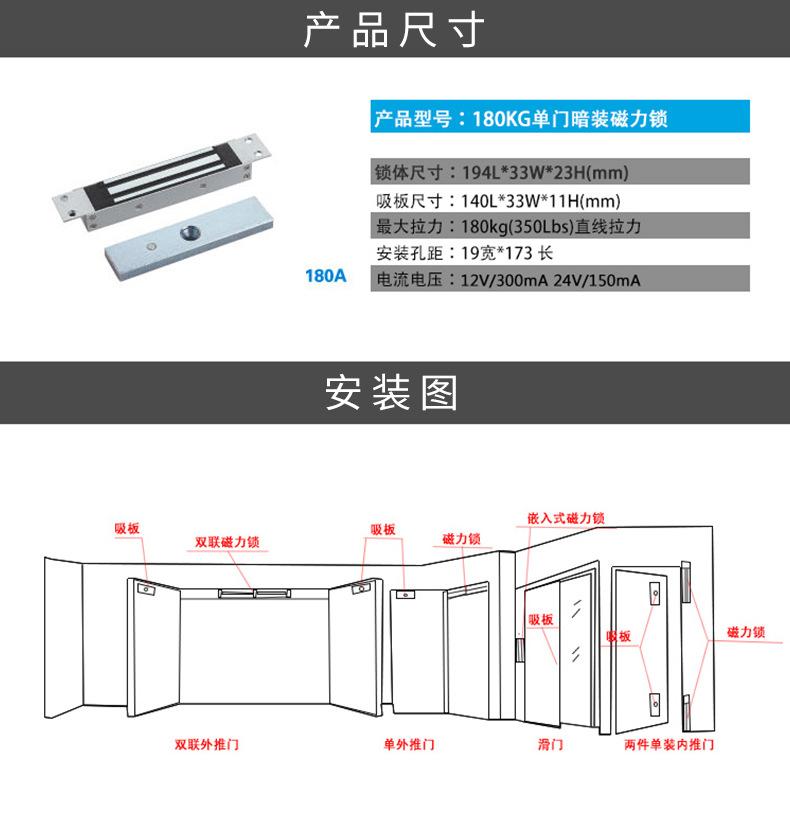 产品尺寸

180A

产品型号：180KG单门暗装磁力锁

锁体尺寸：194L*33W*23H(mm)
吸板尺寸：140L*33W*11H(mm)
最大拉力：180kg(350Lbs)直线拉力
安装孔距：19宽*173 长
电流电压：12V/300mA 24V/150mA

安装图

吸板
双联磁力锁
吸板
磁力锁
嵌入式磁力锁
吸板
吸板
磁力锁

双联外推门
单外推门
滑门
两件单装内推门