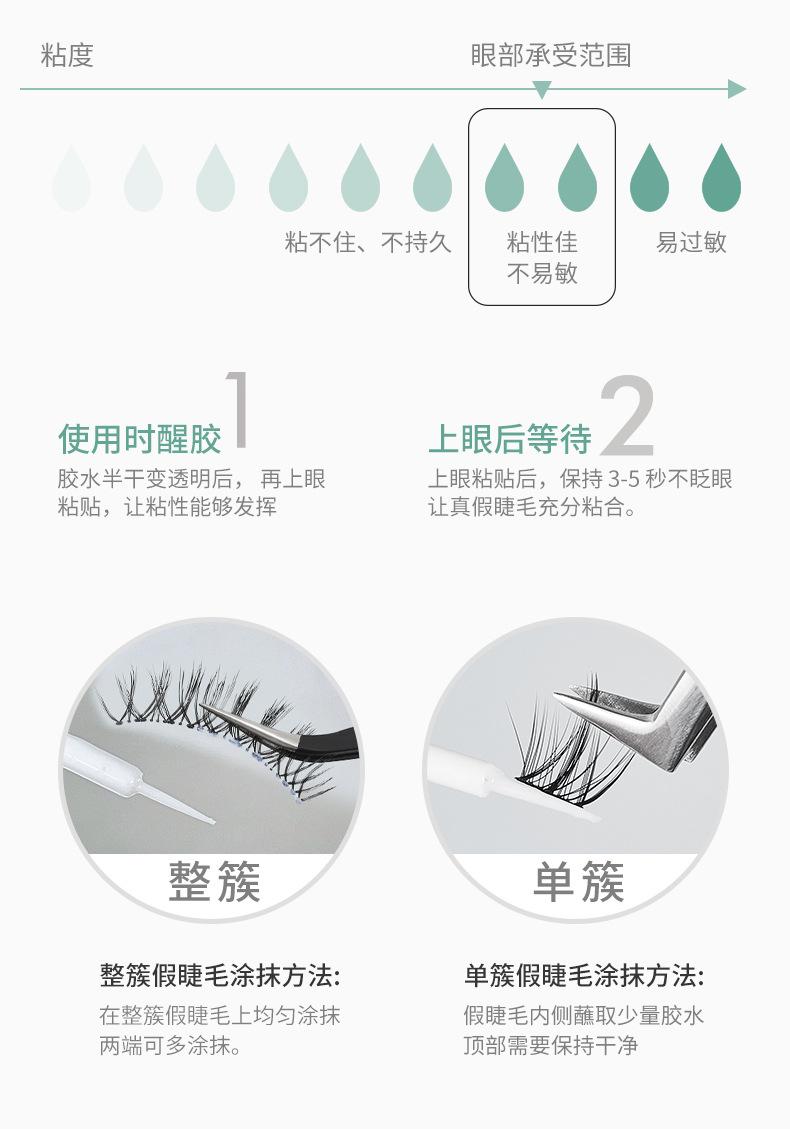 粘度

眼部承受范围

粘不住、不持久

粘性佳
不易敏

易过敏

使用时醒胶 1

胶水半干变透明后， 再上眼粘贴，让粘性能够发挥

上眼后等待 2

上眼粘贴后，保持 3-5 秒不眨眼让真假睫毛充分粘合。

整簇

单簇

整簇假睫毛涂抹方法:

在整簇假睫毛上均匀涂抹两端可多涂抹。

单簇假睫毛涂抹方法:

假睫毛内侧蘸取少量胶水顶部需要保持干净