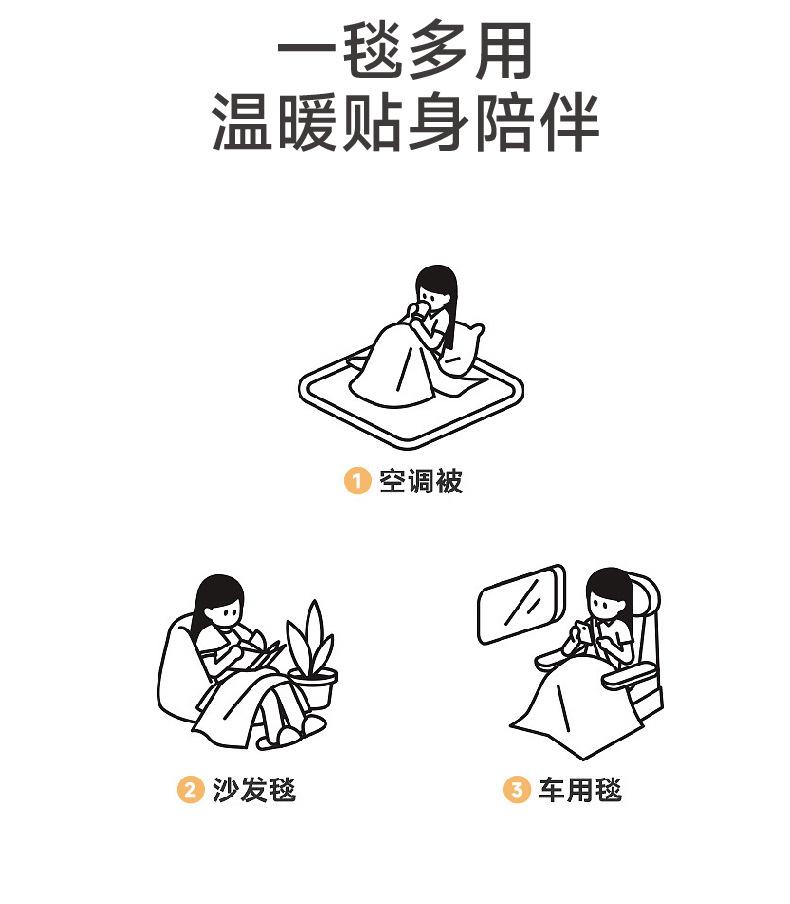 一毯多用
温暖贴身陪伴

1 空调被

2 沙发毯

3 车用毯