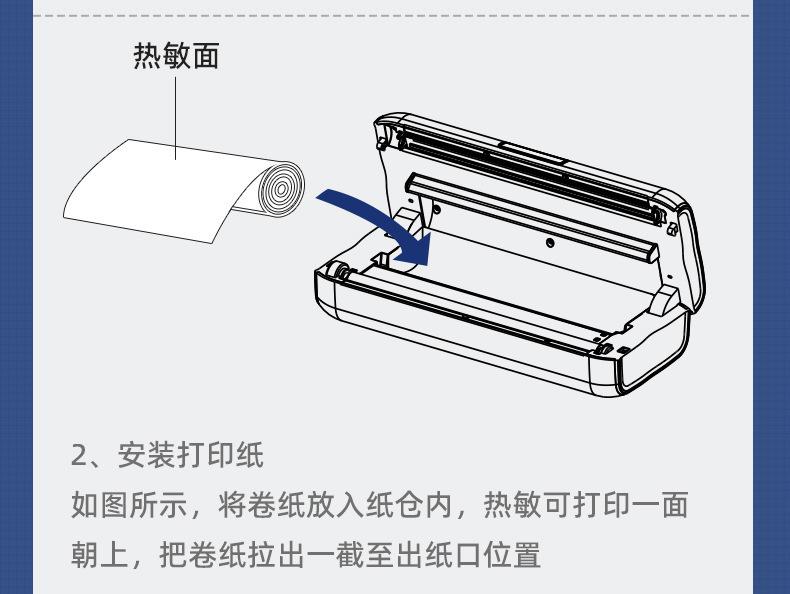 热敏面

2、安装打印纸

如图所示，将卷纸放入纸仓内，热敏可打印一面朝上，把卷纸拉出一截至出纸口位置