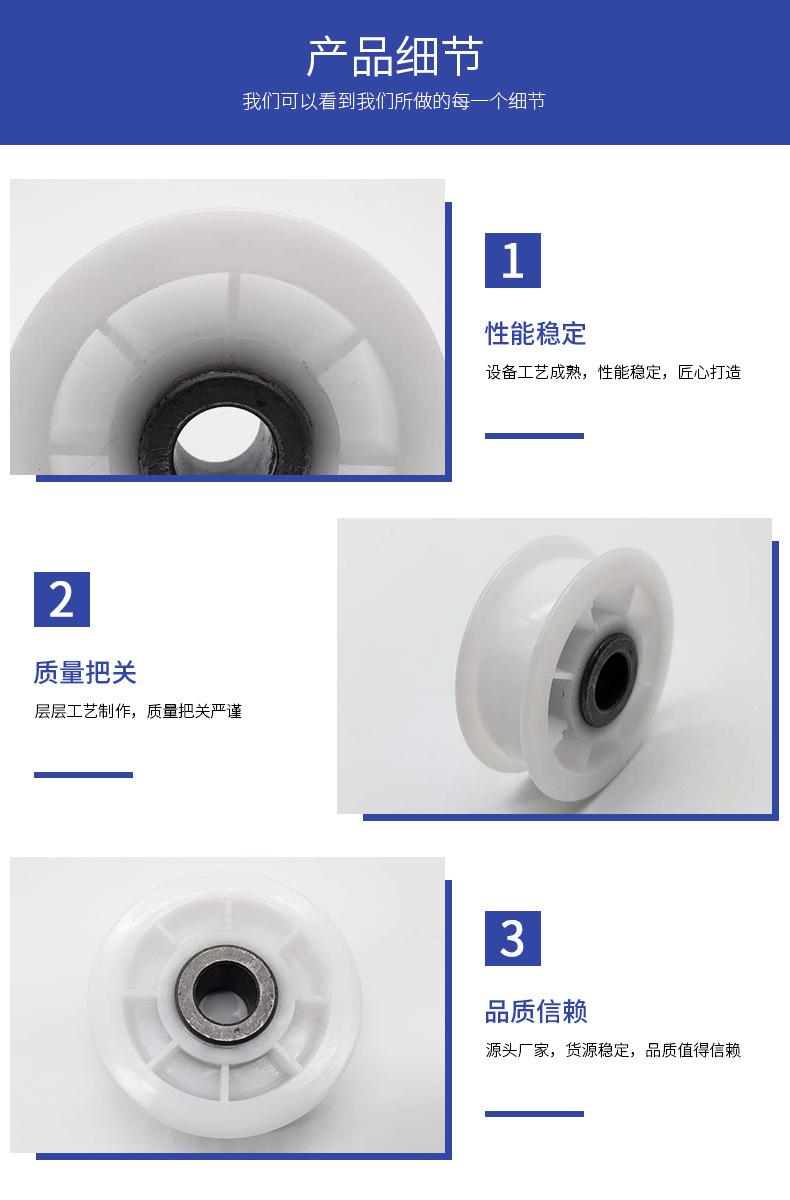 产品细节

我们可以看到我们所做的每一个细节

1

性能稳定

设备工艺成熟，性能稳定，匠心打造

2

质量把关

层层工艺制作，质量把关严谨

3

品质信赖

源头厂家，货源稳定，品质值得信赖