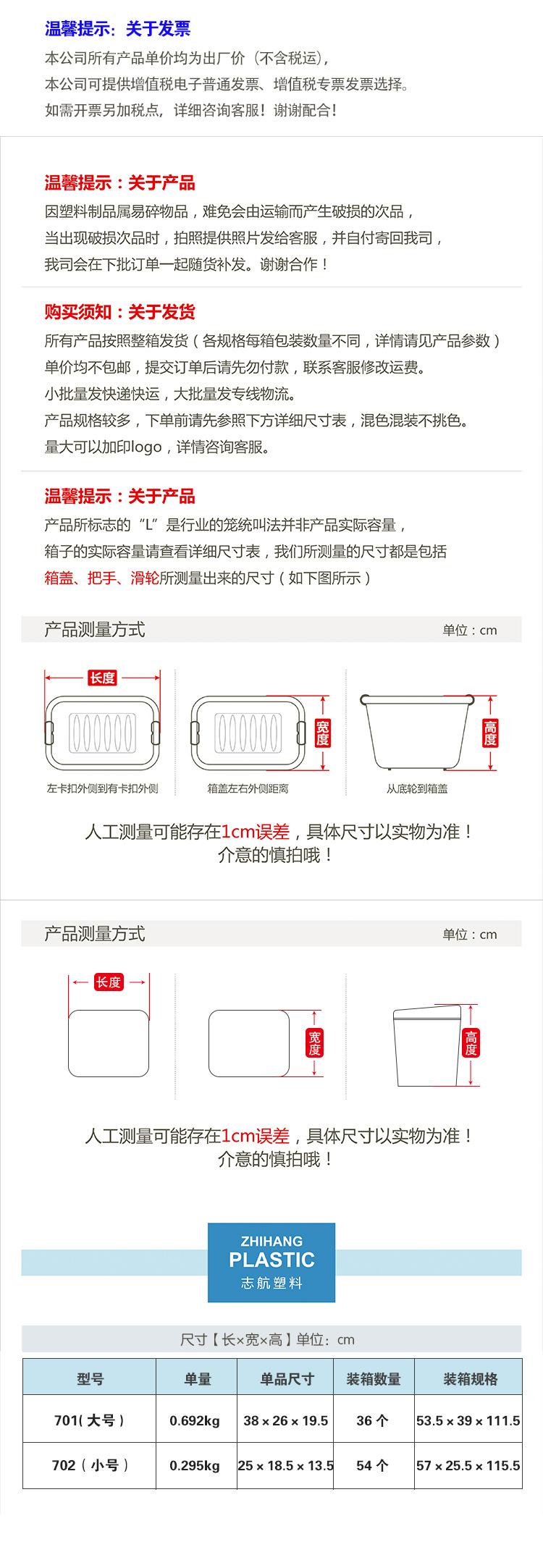 温馨提示：关于发票
本公司所有产品单价均为出厂价（不含税运），
本公司可提供增值税电子普通发票、增值税专票发票选择。
如需开票另加税点，详细咨询客服！谢谢配合！

温馨提示：关于产品
因塑料制品属易碎物品，难免会由运输而产生破损的次品，
当出现破损次品时，拍照提供照片发给客服，并自付寄回我司，
我司会在下批订单一起随货补发。谢谢合作！

购买须知：关于发货
所有产品按照整箱发货（各规格每箱包装数量不同，详情请见产品参数）
单价均不包邮，提交订单后请先勿付款，联系客服修改运费。
小批量发快递快运，大批量发专线物流。
产品规格较多，下单前请先参照下方详细尺寸表，混色混装不挑色。
量大可以加印logo，详情咨询客服。

温馨提示：关于产品
产品所标志的“L”是行业的笼统叫法并非产品实际容量，
箱子的实际容量请查看详细尺寸表，我们所测量的尺寸都是包括
箱盖、把手、滑轮所测量出来的尺寸（如下图所示）

产品测量方式
单位：cm

长度
左卡扣外侧到有卡扣外侧
宽度
箱盖左右外侧距离
高度
从底轮到箱盖

人工测量可能存在1cm误差，具体尺寸以实物为准！
介意的慎拍哦！

产品测量方式
单位：cm

长度
宽度
高度

人工测量可能存在1cm误差，具体尺寸以实物为准！
介意的慎拍哦！

ZHIHANG
PLASTIC
志航塑料

尺寸【长×宽×高】单位：cm

| 型号 | 单量 | 单品尺寸 | 装箱数量 | 装箱规格 |
|---|---|---|---|---|
| 701(大号) | 0.692kg | 38 × 26 × 19.5 | 36 个 | 53.5 × 39 × 111.5 |
| 702（小号） | 0.295kg | 25 × 18.5 × 13.5 | 54 个 | 57 × 25.5 × 115.5 |