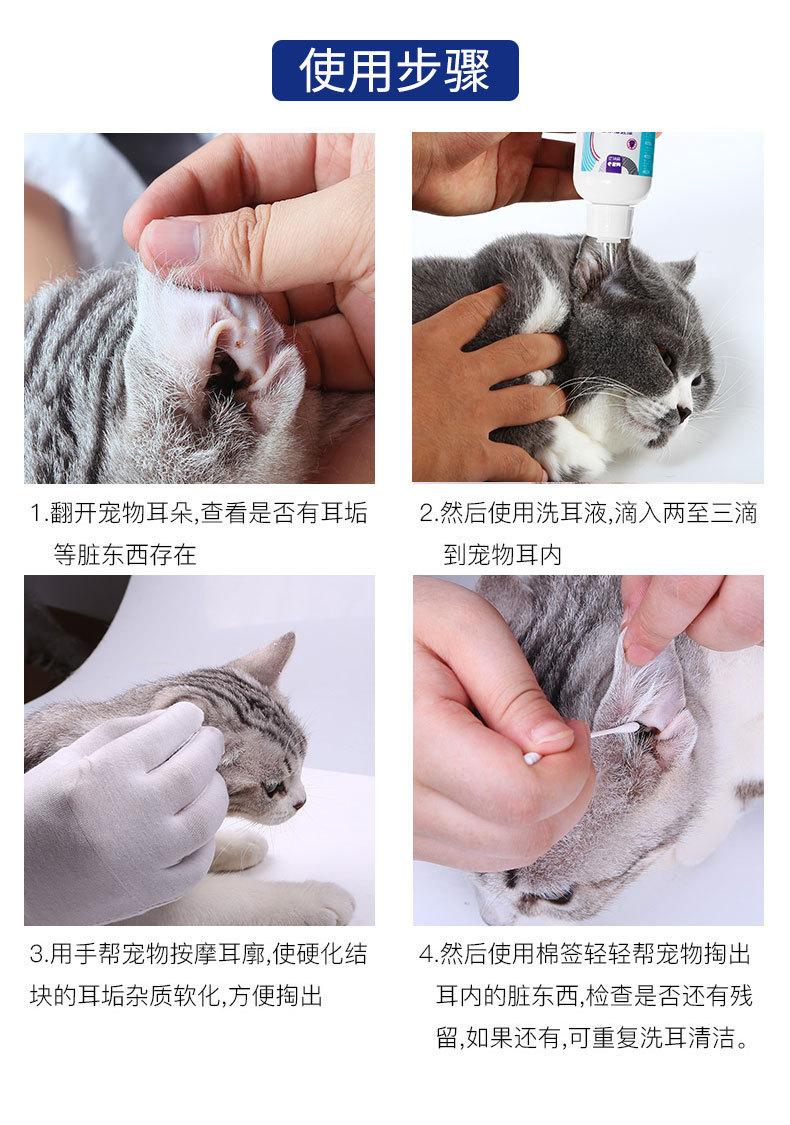 使用步骤

1.翻开宠物耳朵,查看是否有耳垢等脏东西存在

2.然后使用洗耳液,滴入两至三滴到宠物耳内

3.用手帮宠物按摩耳廓,使硬化结块的耳垢杂质软化,方便掏出

4.然后使用棉签轻轻帮宠物掏出耳内的脏东西,检查是否还有残留,如果还有,可重复洗耳清洁。