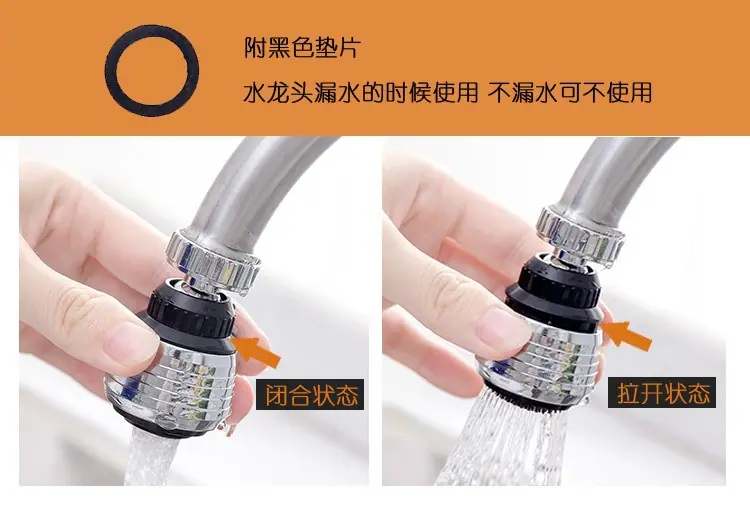 附黑色垫片

水龙头漏水的时候使用 不漏水可不使用

闭合状态

拉开状态