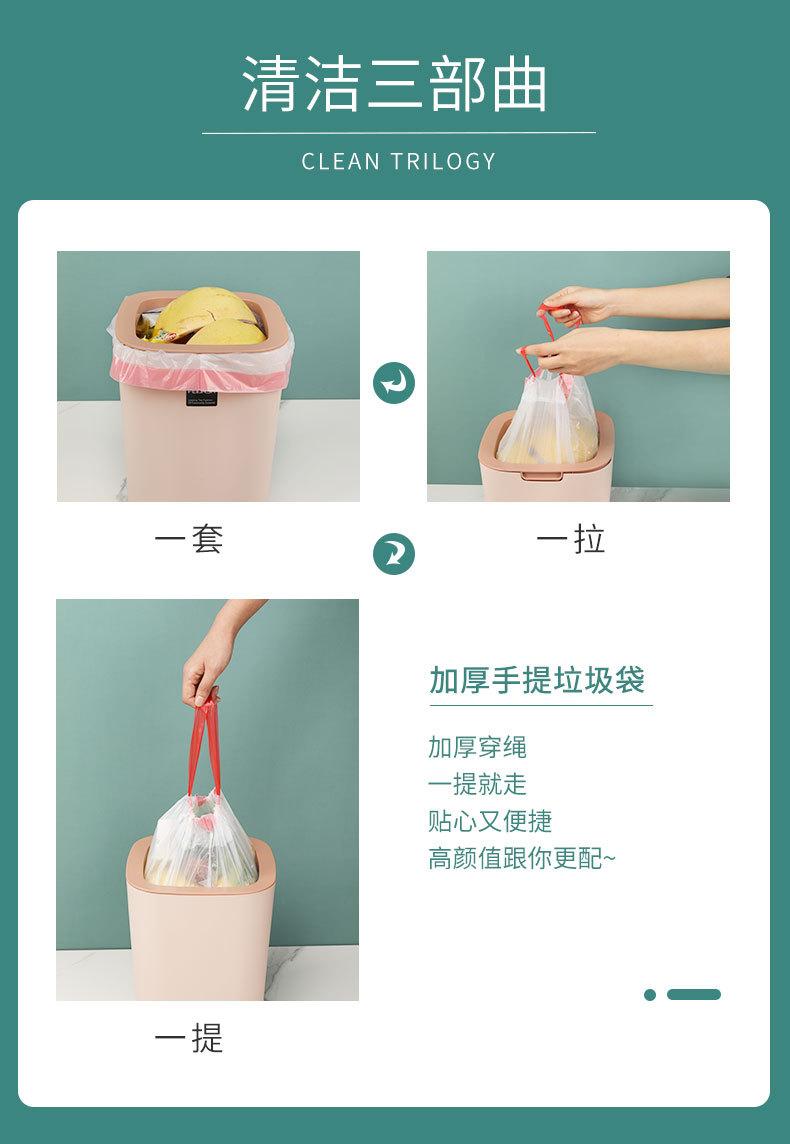 清洁三部曲

CLEAN TRILOGY

一套

一拉

一提

加厚手提垃圾袋

加厚穿绳
一提就走
贴心又便捷
高颜值跟你更配~