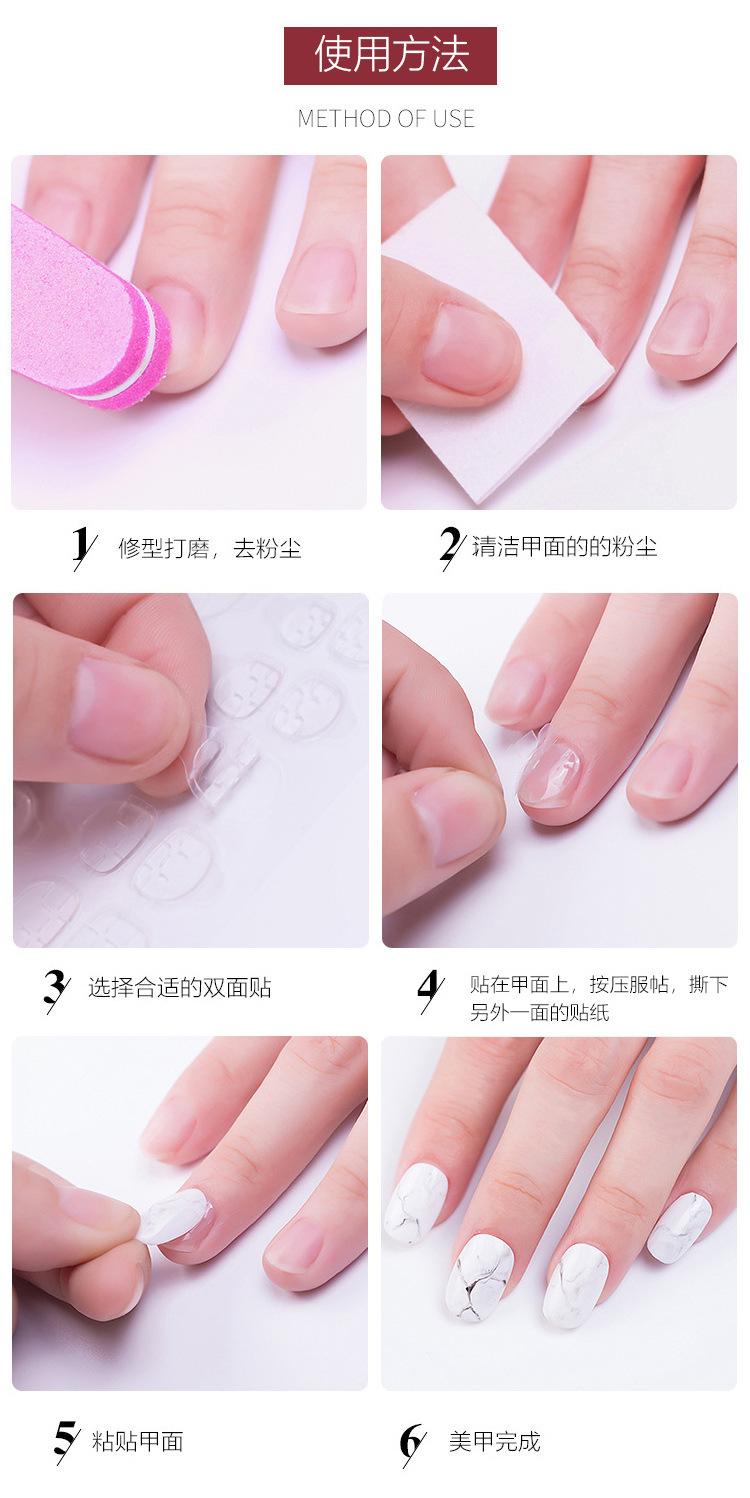 使用方法

METHOD OF USE

1 修型打磨，去粉尘

2 清洁甲面的的粉尘

3 选择合适的双面贴

4 贴在甲面上，按压服帖，撕下另外一面的贴纸

5 粘贴甲面

6 美甲完成