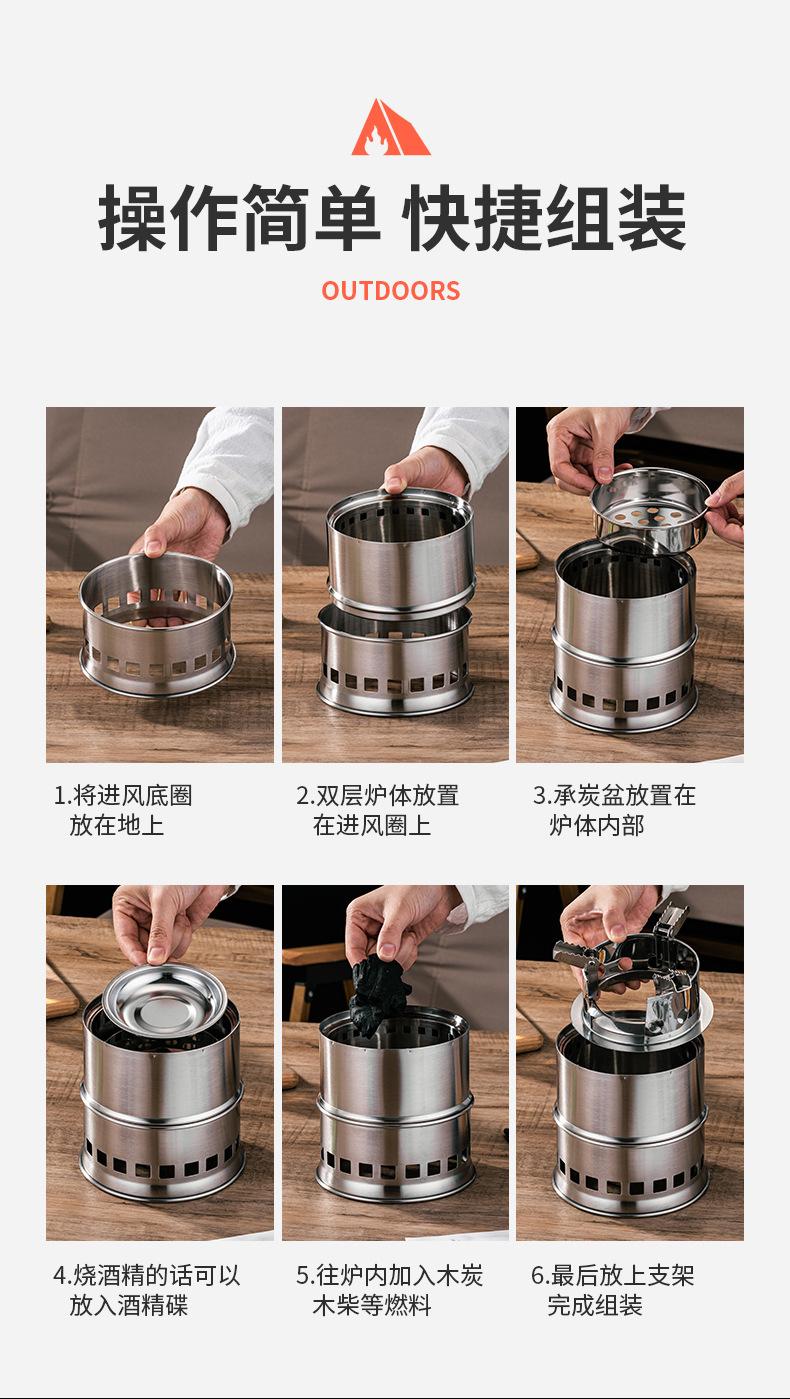 操作简单 快捷组装

OUTDOORS

1.将进风底圈放在地上

2.双层炉体放置在进风圈上

3.承炭盆放置在炉体内部

4.烧酒精的话可以放入酒精碟

5.往炉内加入木炭木柴等燃料

6.最后放上支架完成组装