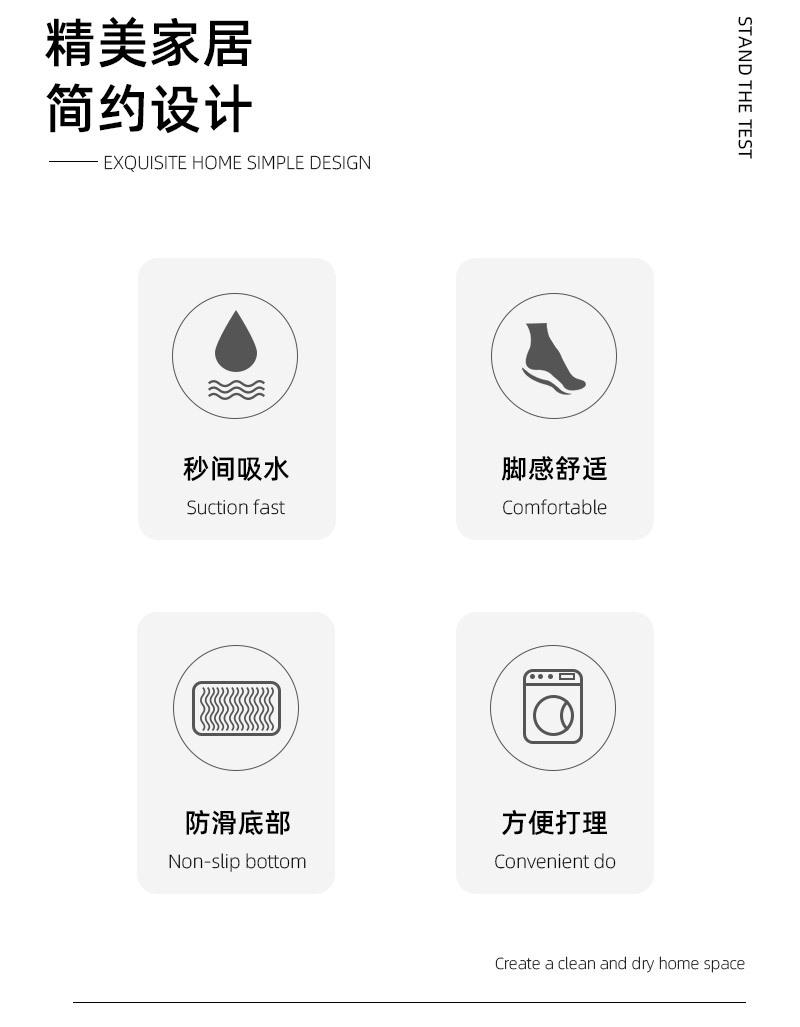 精美家居
简约设计

EXQUISITE HOME SIMPLE DESIGN

STAND THE TEST

秒间吸水
Suction fast

脚感舒适
Comfortable

防滑底部
Non-slip bottom

方便打理
Convenient do

Create a clean and dry home space