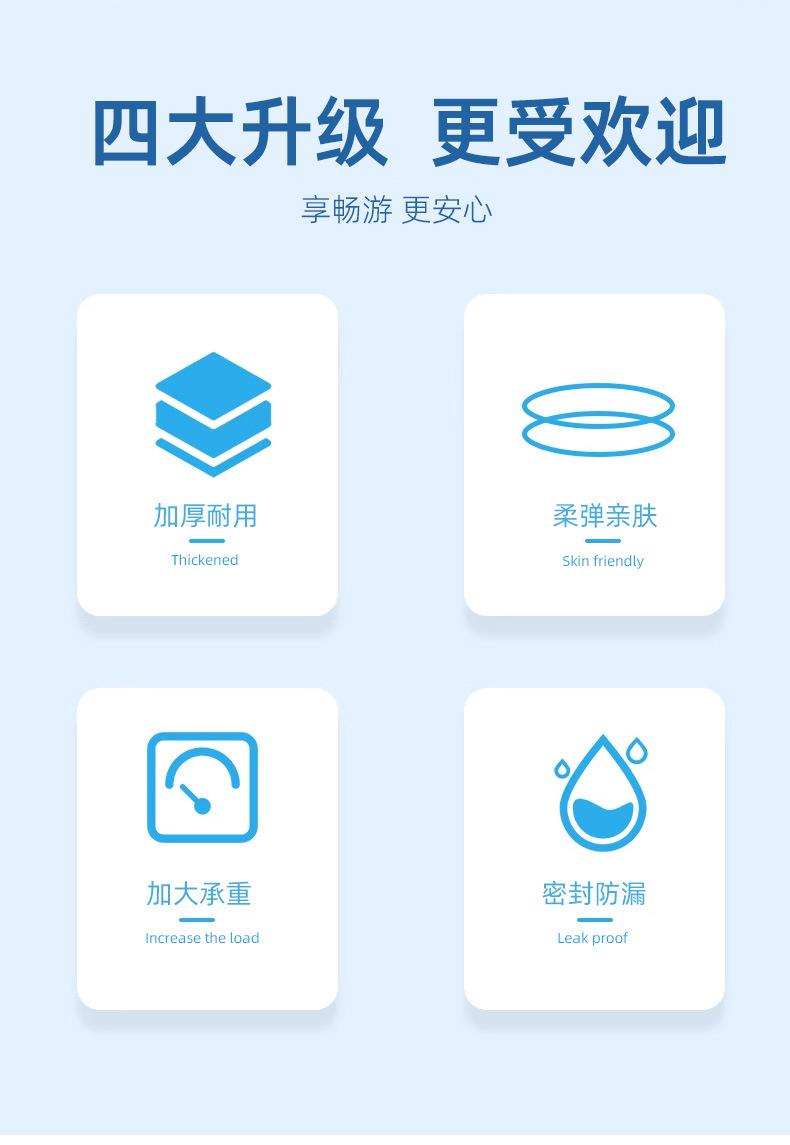 四大升级 更受欢迎

享畅游 更安心

加厚耐用

Thickened

柔弹亲肤

Skin friendly

加大承重

Increase the load

密封防漏

Leak proof