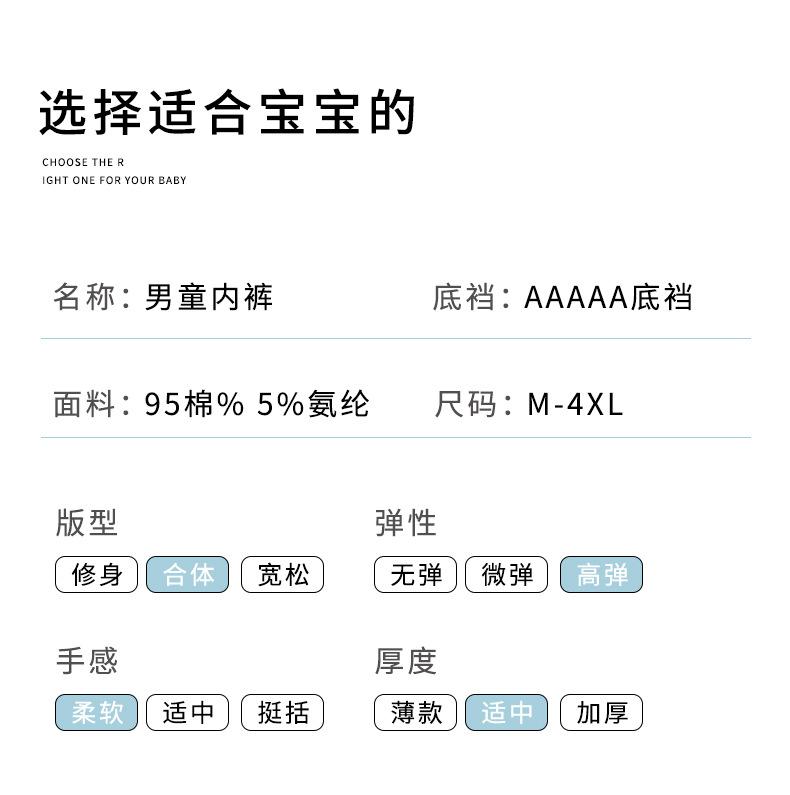 选择适合宝宝的

CHOOSE THE R
IGHT ONE FOR YOUR BABY

名称：男童内裤

底裆：AAAAA底裆

面料：95棉% 5%氨纶

尺码：M-4XL

版型

修身 合体 宽松

弹性

无弹 微弹 高弹

手感

柔软 适中 挺括

厚度

薄款 适中 加厚