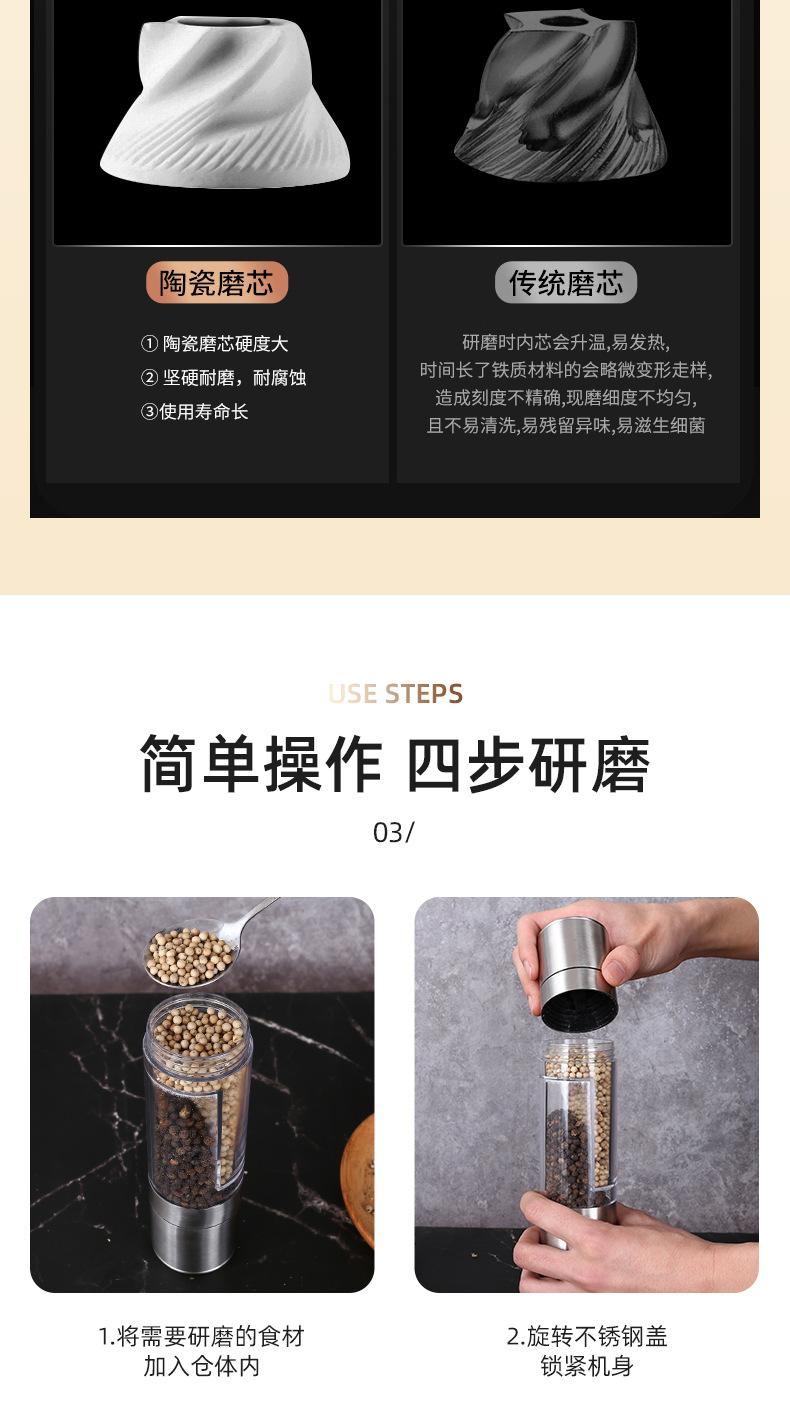 陶瓷磨芯

① 陶瓷磨芯硬度大
② 坚硬耐磨，耐腐蚀
③使用寿命长

传统磨芯

研磨时内芯会升温,易发热,
时间长了铁质材料的会略微变形走样,
造成刻度不精确,现磨细度不均匀,
且不易清洗,易残留异味,易滋生细菌

USE STEPS

简单操作 四步研磨

03/

1.将需要研磨的食材
加入仓体内

2.旋转不锈钢盖
锁紧机身