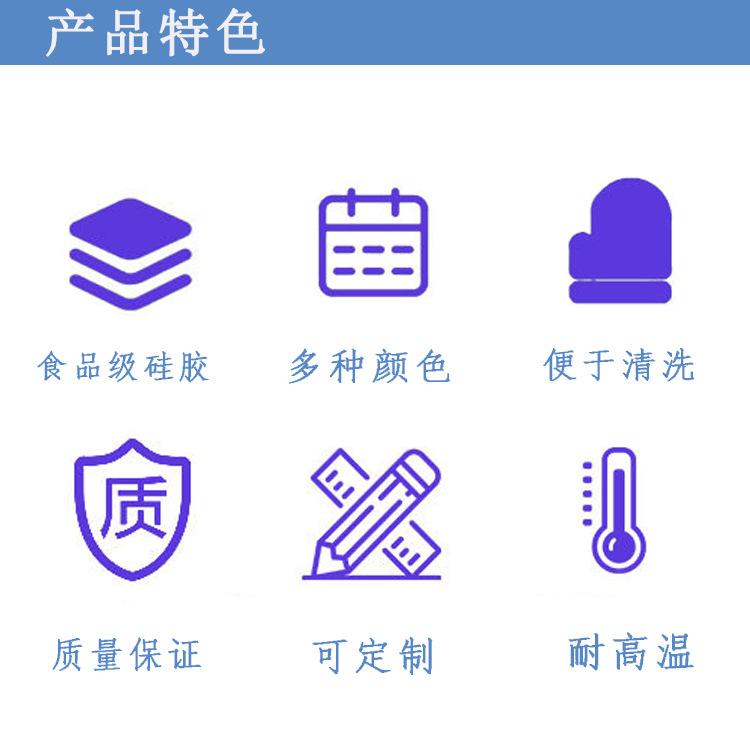 产品特色

食品级硅胶

多种颜色

便于清洗

质

质量保证

可定制

耐高温