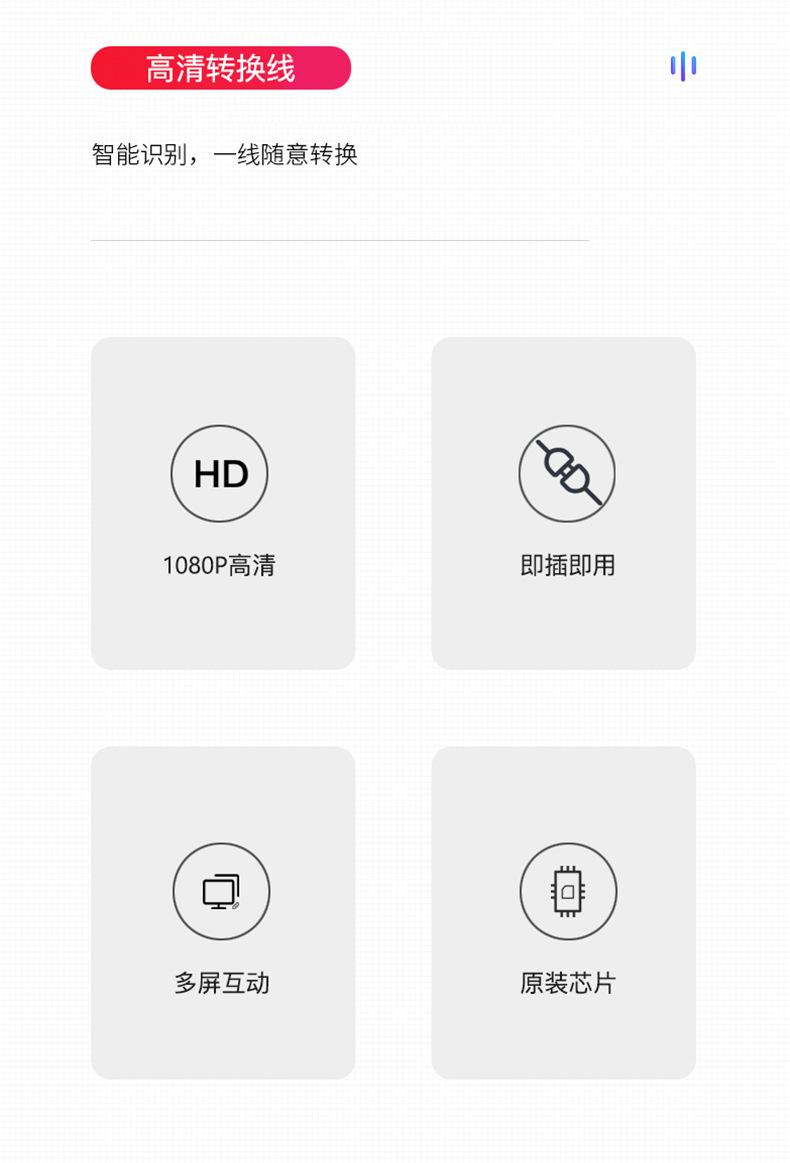 高清转换线

智能识别，一线随意转换

HD

1080P高清

即插即用

多屏互动

原装芯片