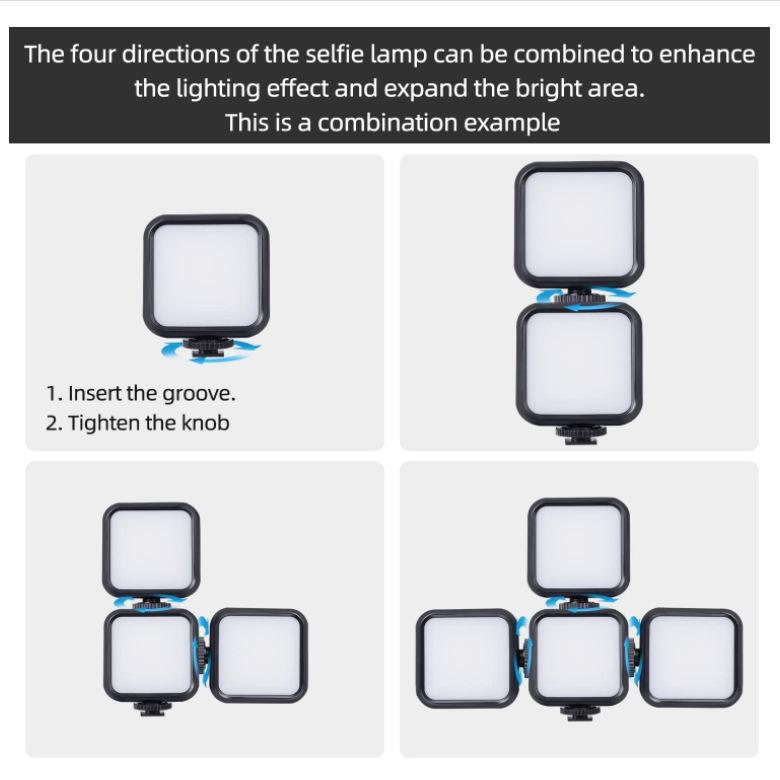 The four directions of the selfie lamp can be combined to enhance the lighting effect and expand the bright area.
This is a combination example

1. Insert the groove.
2. Tighten the knob