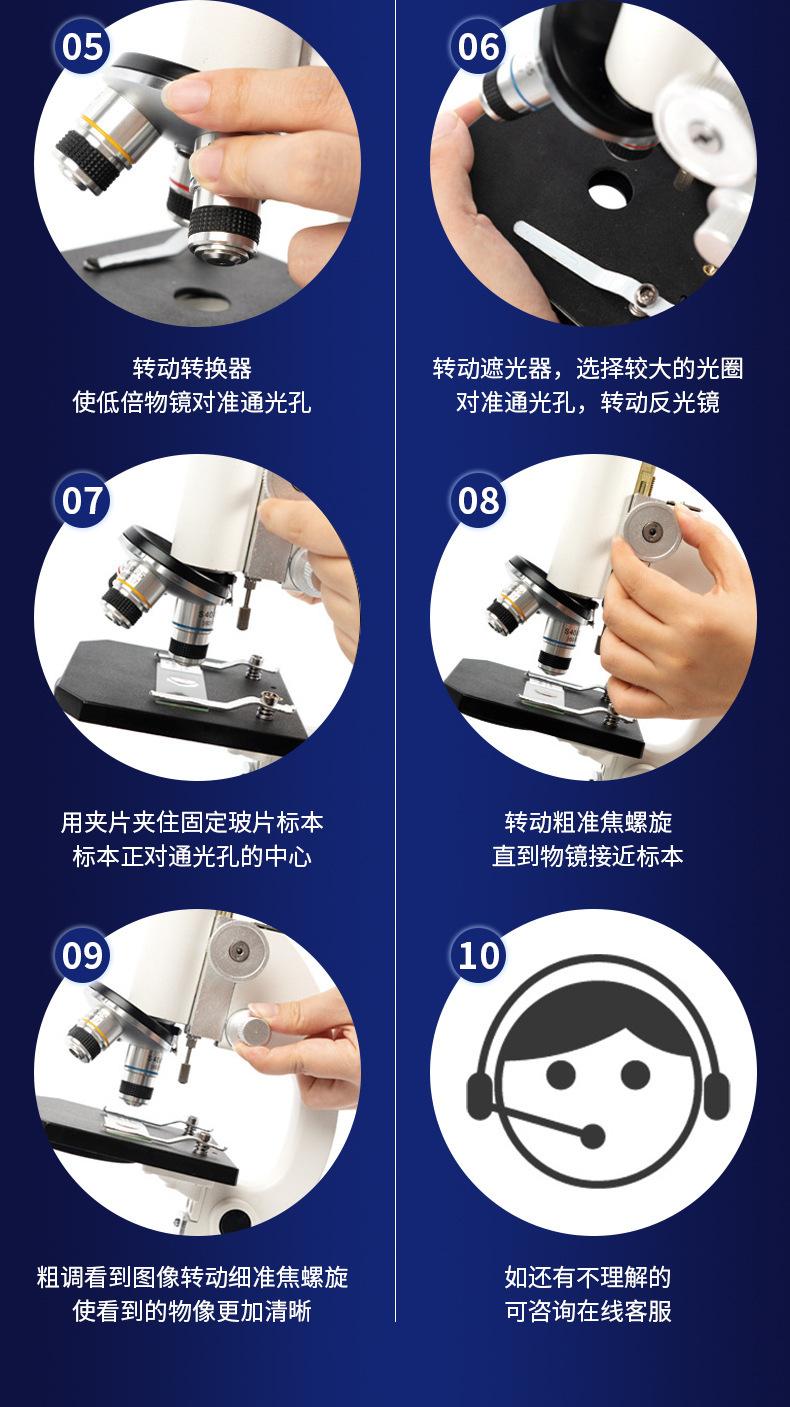 05

转动转换器
使低倍物镜对准通光孔

06

转动遮光器，选择较大的光圈
对准通光孔，转动反光镜

07

用夹片夹住固定玻片标本
标本正对通光孔的中心

08

转动粗准焦螺旋
直到物镜接近标本

09

粗调看到图像转动细准焦螺旋
使看到的物像更加清晰

10

如还有不理解的
可咨询在线客服