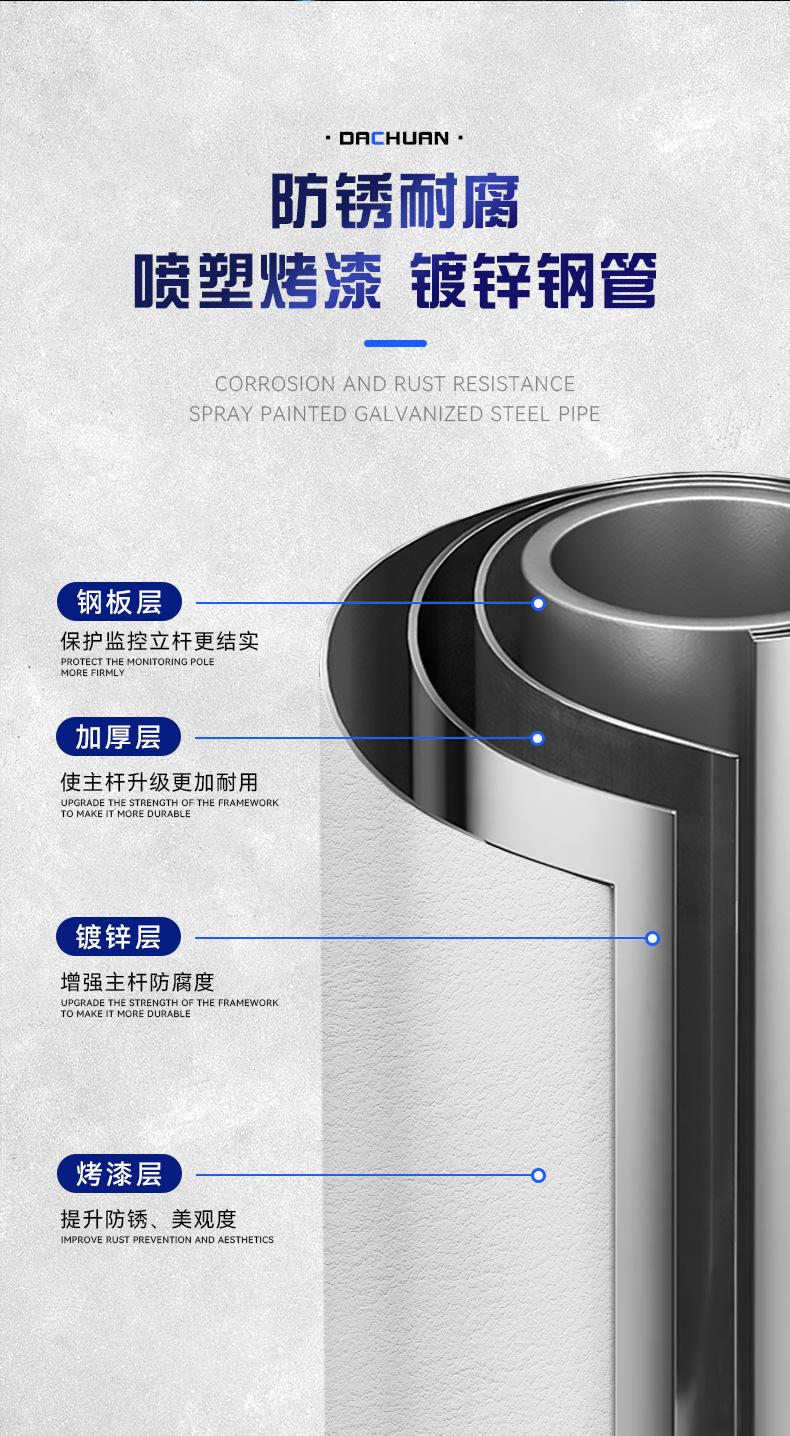 · DACHUAN ·

防锈耐腐

喷塑烤漆 镀锌钢管

CORROSION AND RUST RESISTANCE
SPRAY PAINTED GALVANIZED STEEL PIPE

钢板层

保护监控立杆更结实
PROTECT THE MONITORING POLE MORE FIRMLY

加厚层

使主杆升级更加耐用
UPGRADE THE STRENGTH OF THE FRAMEWORK TO MAKE IT MORE DURABLE

镀锌层

增强主杆防腐度
UPGRADE THE STRENGTH OF THE FRAMEWORK TO MAKE IT MORE DURABLE

烤漆层

提升防锈、美观度
IMPROVE RUST PREVENTION AND AESTHETICS