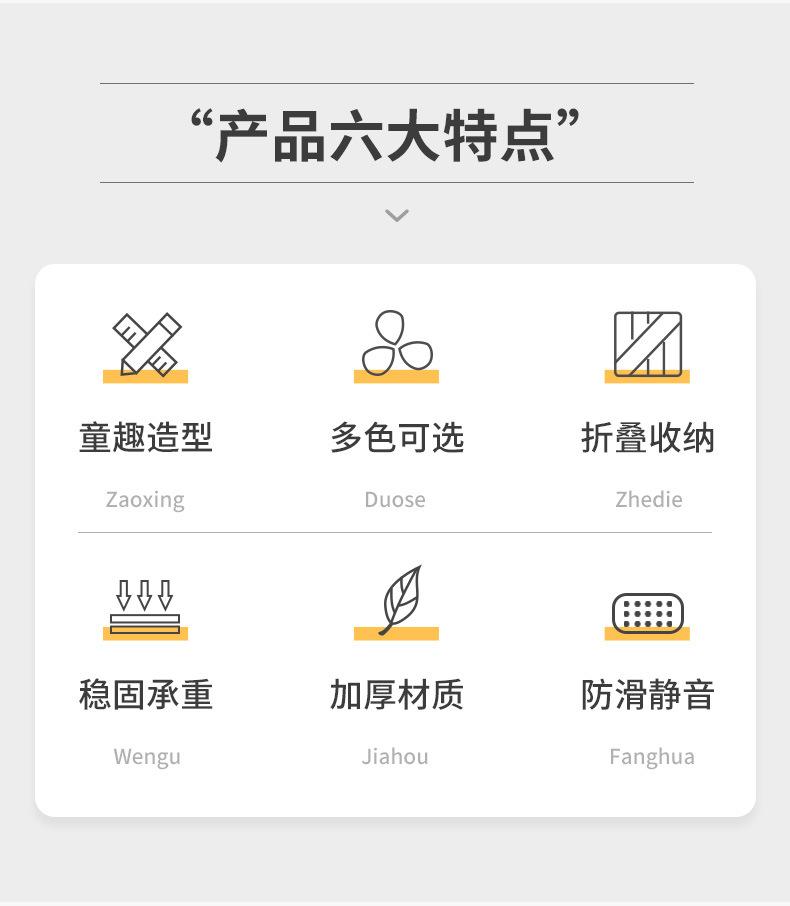 “产品六大特点”

童趣造型
Zaoxing

多色可选
Duose

折叠收纳
Zhedie

稳固承重
Wengu

加厚材质
Jiahou

防滑静音
Fanghua