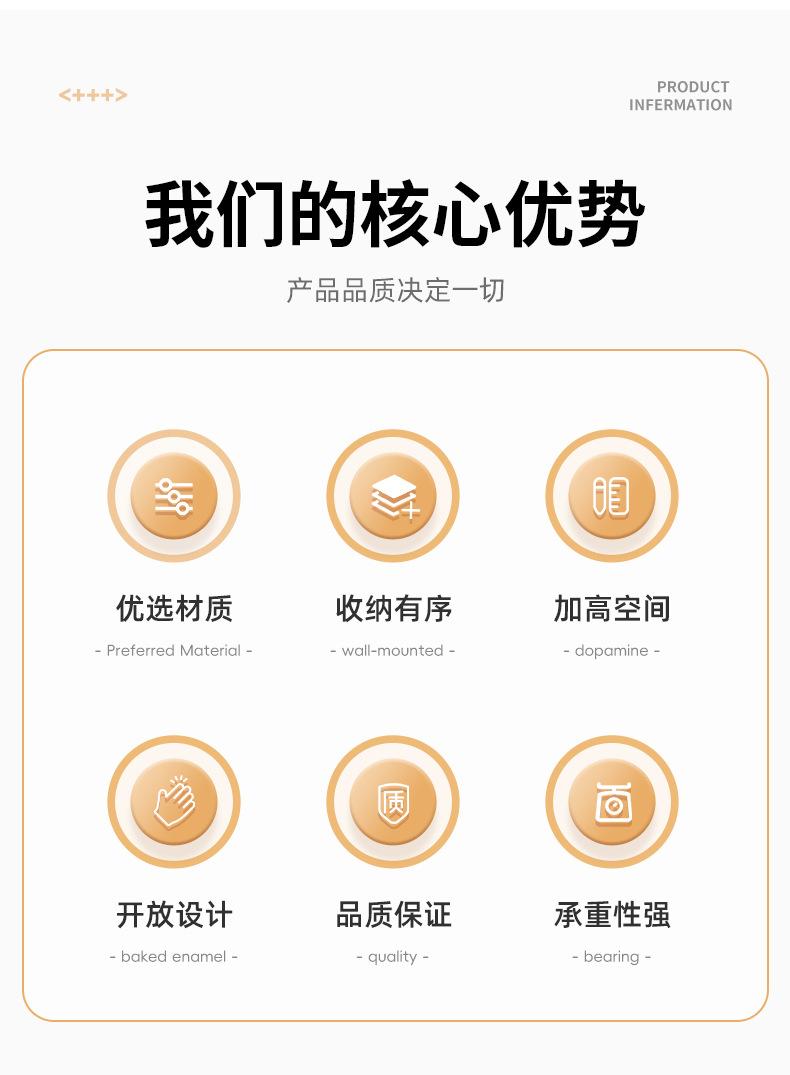 <+++>

PRODUCT
INFERMATION

我们的核心优势

产品品质决定一切

优选材质

- Preferred Material -

收纳有序

- wall-mounted -

加高空间

- dopamine -

开放设计

- baked enamel -

品质保证

- quality -

承重性强

- bearing -