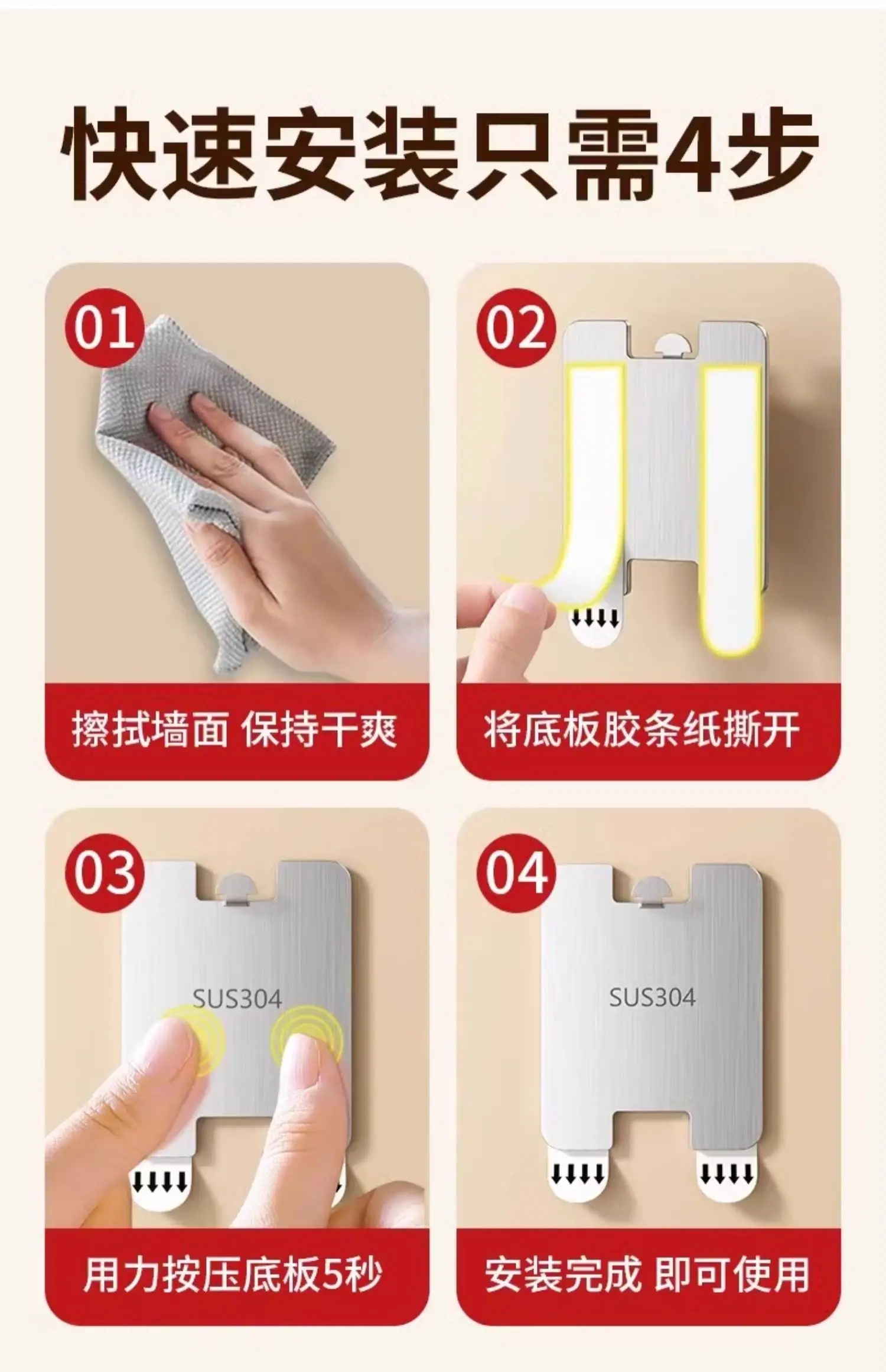 快速安装只需4步

01
擦拭墙面 保持干爽

02
将底板胶条纸撕开

03
SUS304
用力按压底板5秒

04
SUS304
安装完成 即可使用