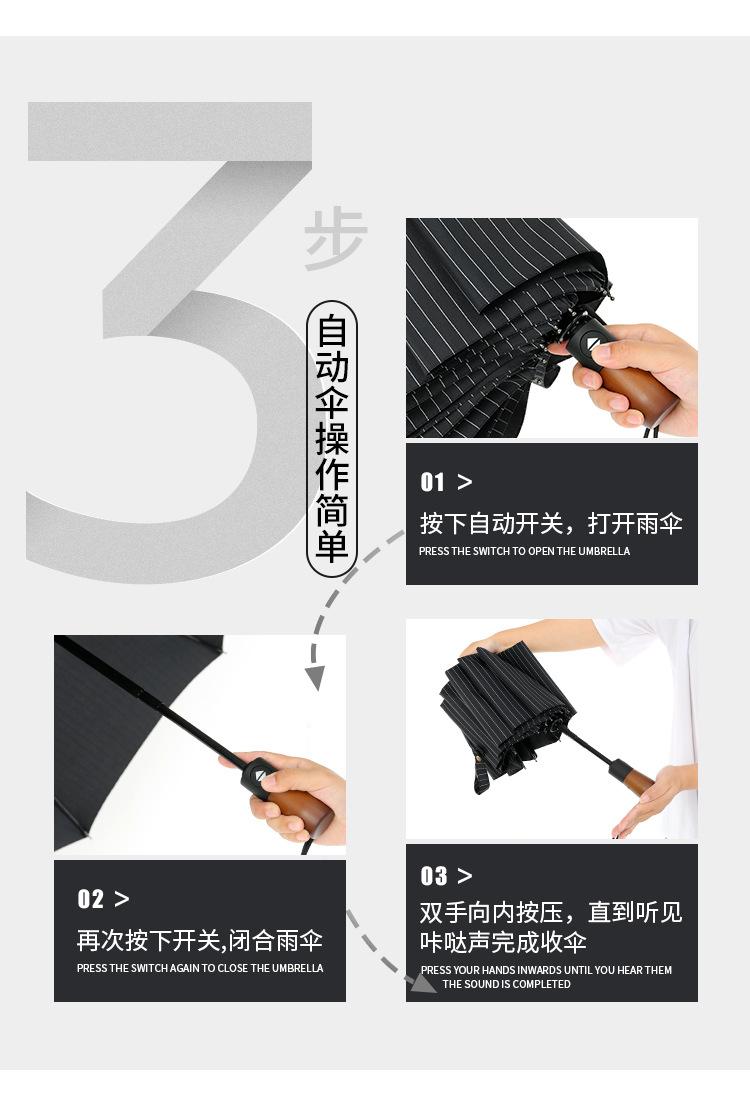 3 步

自动伞操作简单

01 >
按下自动开关，打开雨伞
PRESS THE SWITCH TO OPEN THE UMBRELLA

02 >
再次按下开关,闭合雨伞
PRESS THE SWITCH AGAIN TO CLOSE THE UMBRELLA

03 >
双手向内按压，直到听见咔哒声完成收伞
PRESS YOUR HANDS INWARDS UNTIL YOU HEAR THEM THE SOUND IS COMPLETED