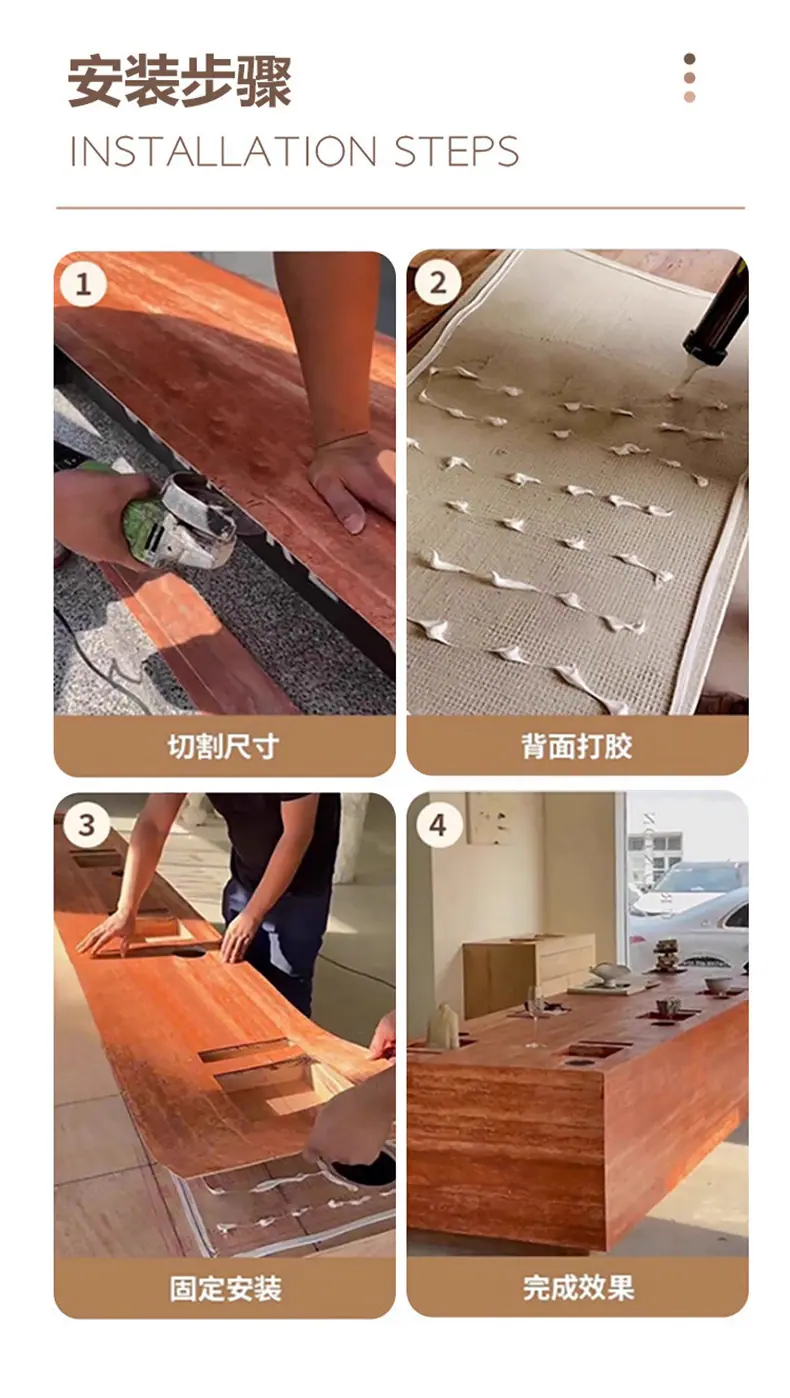 安装步骤

INSTALLATION STEPS

1

切割尺寸

2

背面打胶

3

固定安装

4

完成效果