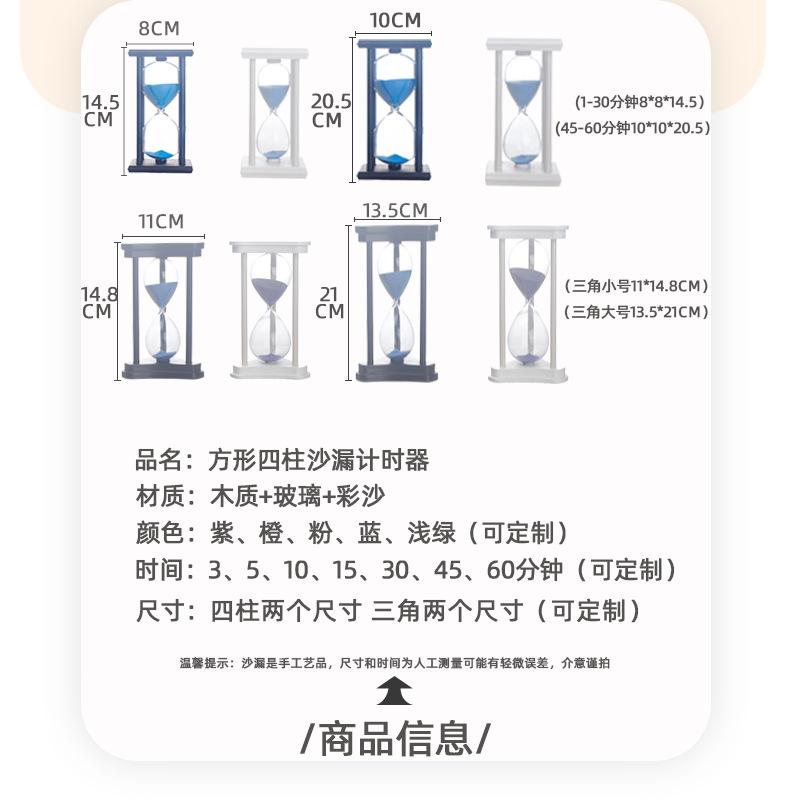 8CM

14.5 CM

10CM

20.5 CM

(1-30分钟8*8*14.5)
(45-60分钟10*10*20.5)

11CM

14.8 CM

13.5CM

21 CM

(三角小号11*14.8CM)
(三角大号13.5*21CM)

品名：方形四柱沙漏计时器
材质：木质+玻璃+彩沙
颜色：紫、橙、粉、蓝、浅绿（可定制）
时间：3、5、10、15、30、45、60分钟（可定制）
尺寸：四柱两个尺寸 三角两个尺寸（可定制）

温馨提示：沙漏是手工艺品，尺寸和时间为人工测量可能有轻微误差，介意谨拍

/商品信息/